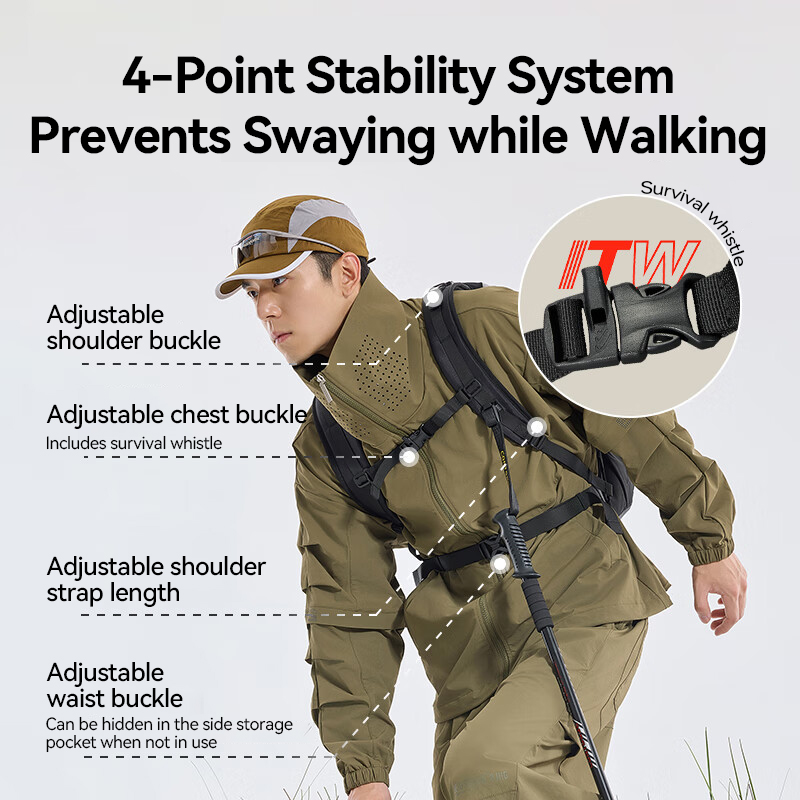 4-Point Stability System
Prevents Swaying while Walking

Survival whistle

ITW

Adjustable shoulder buckle

Adjustable chest buckle
Includes survival whistle

Adjustable shoulder strap length

Adjustable waist buckle
Can be hidden in the side storage pocket when not in use