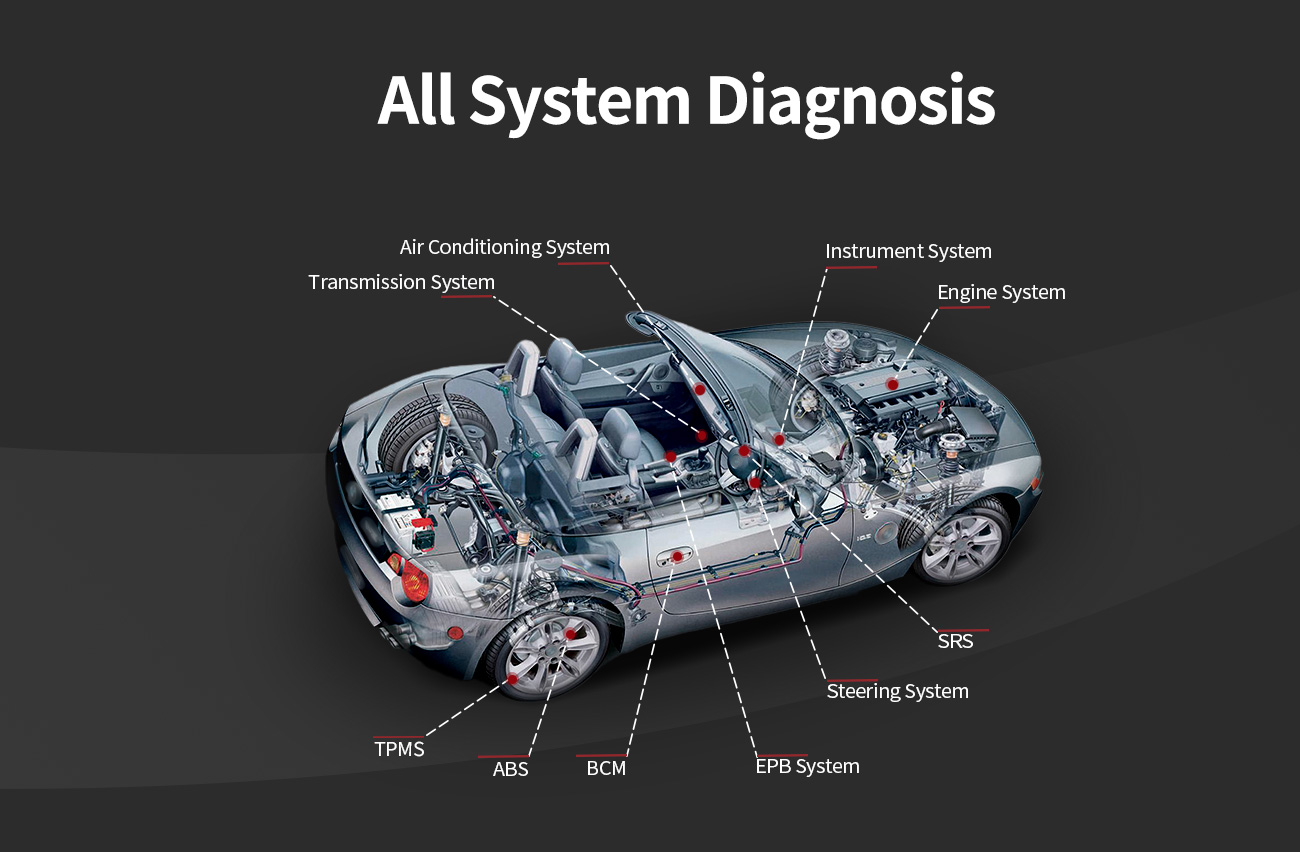 All System Diagnosis

Air Conditioning System

Transmission System

Instrument System

Engine System

SRS

Steering System

TPMS

ABS

BCM

EPB System