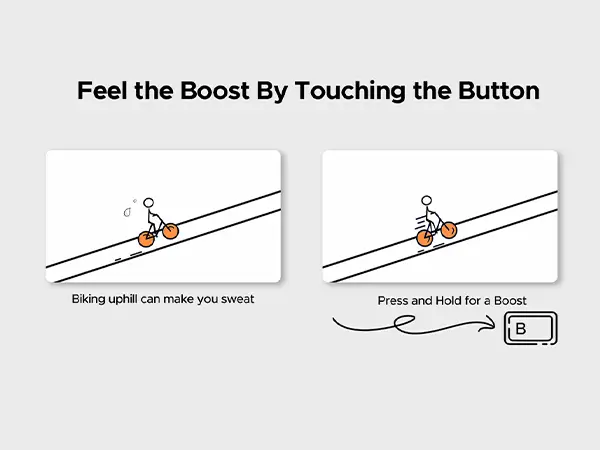 Feel the Boost By Touching the Button

Biking uphill can make you sweat

Press and Hold for a Boost

B