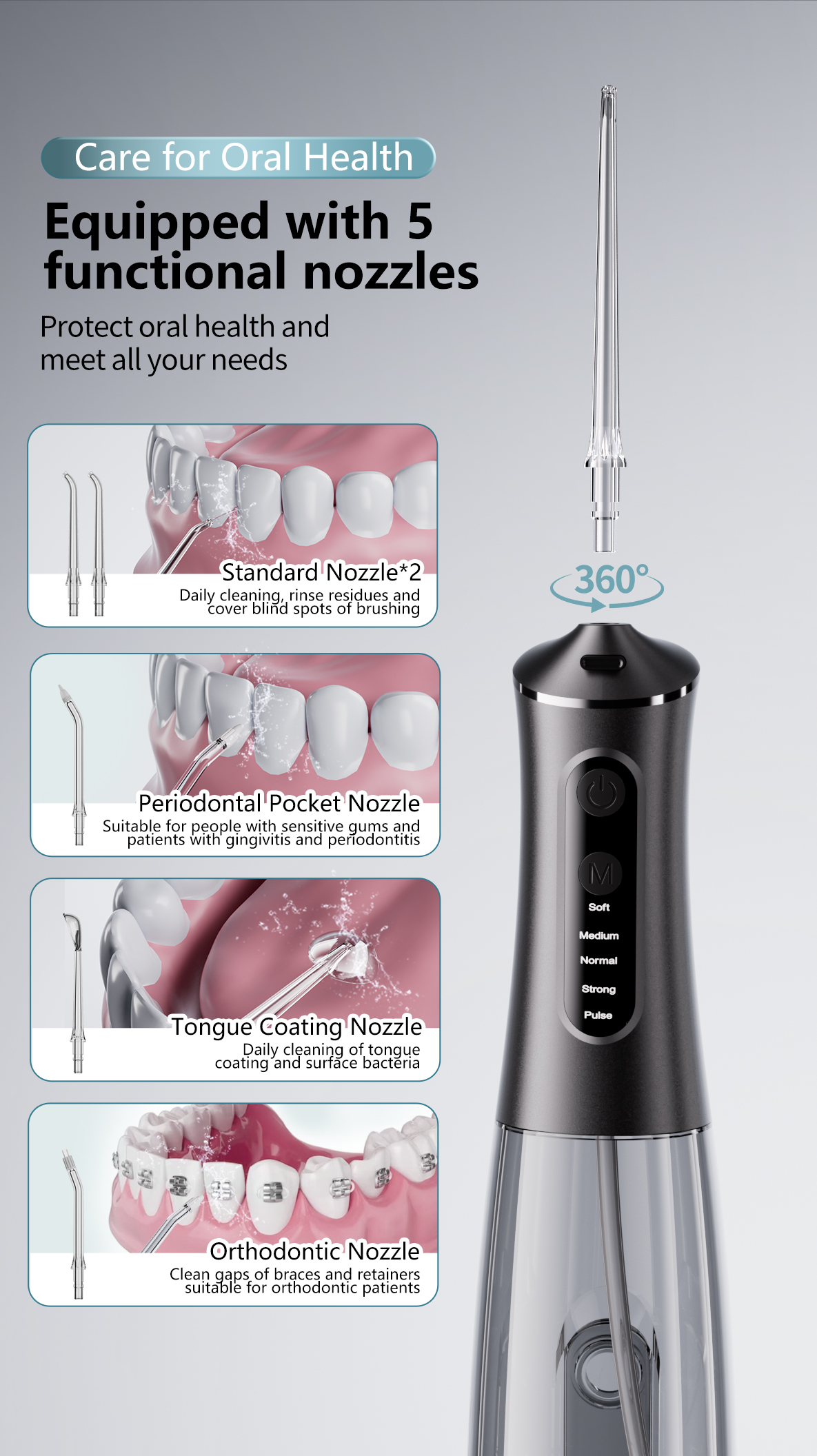 Care for Oral Health

Equipped with 5 functional nozzles

Protect oral health and meet all your needs

Standard Nozzle*2
Daily cleaning, rinse residues and cover blind spots of brushing

Periodontal Pocket Nozzle
Suitable for people with sensitive gums and patients with gingivitis and periodontitis

Tongue Coating Nozzle
Daily cleaning of tongue coating and surface bacteria

Orthodontic Nozzle
Clean gaps of braces and retainers suitable for orthodontic patients

360°

M
Soft
Medium
Normal
Strong
Pulse