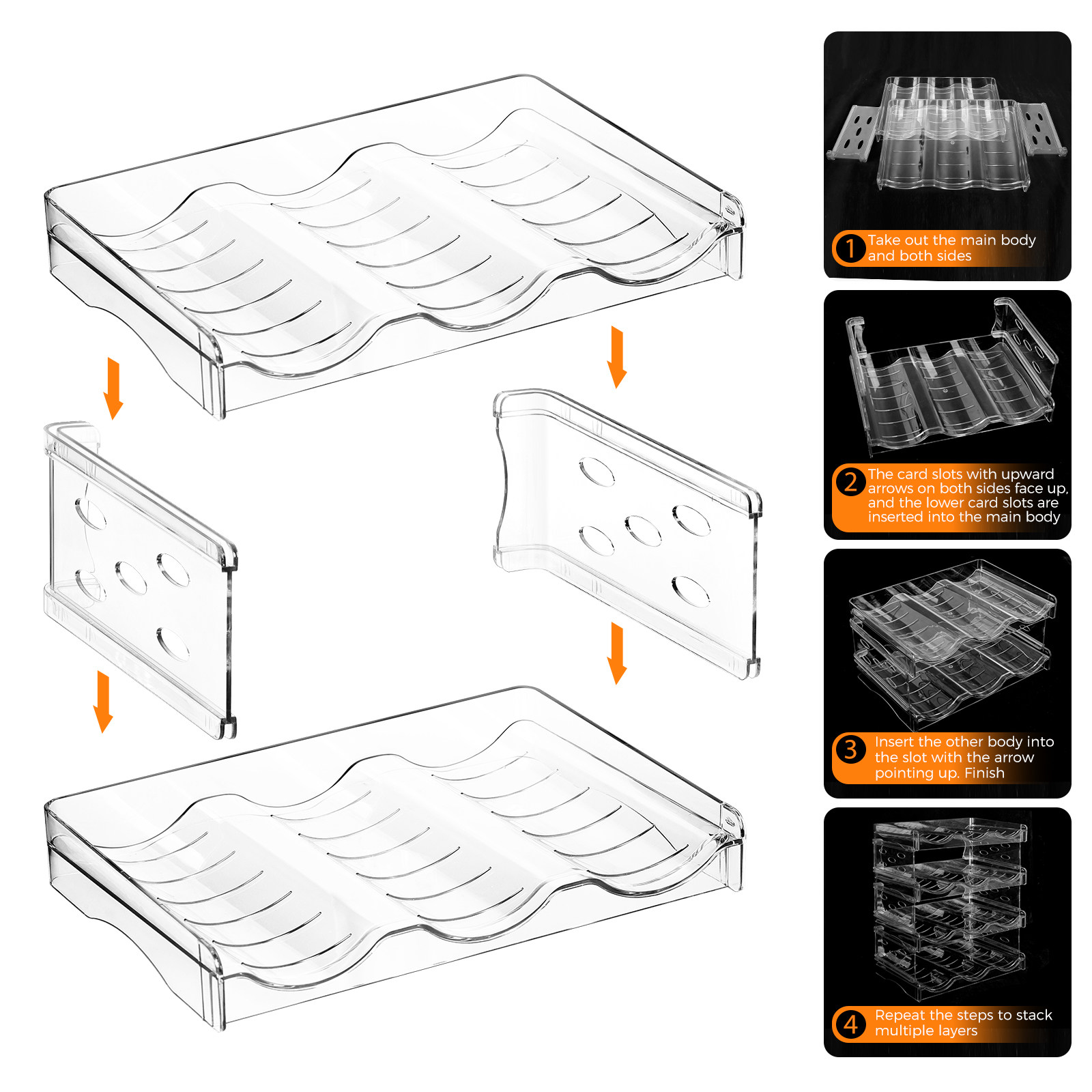 1 Take out the main body and both sides

2 The card slots with upward arrows on both sides face up, and the lower card slots are inserted into the main body

3 Insert the other body into the slot with the arrow pointing up. Finish

4 Repeat the steps to stack multiple layers