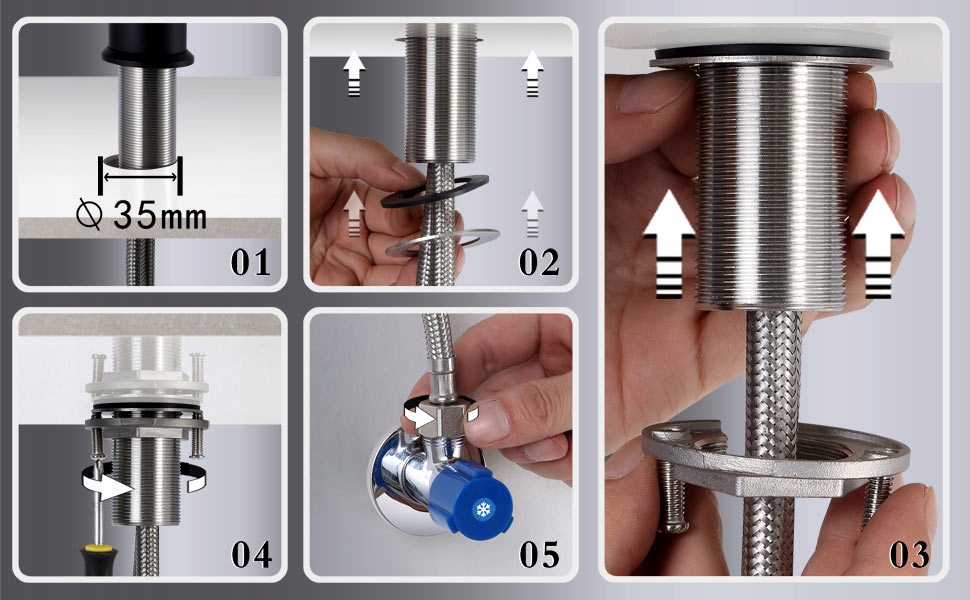 $\varnothing$ 35mm
01
02
03
04
05