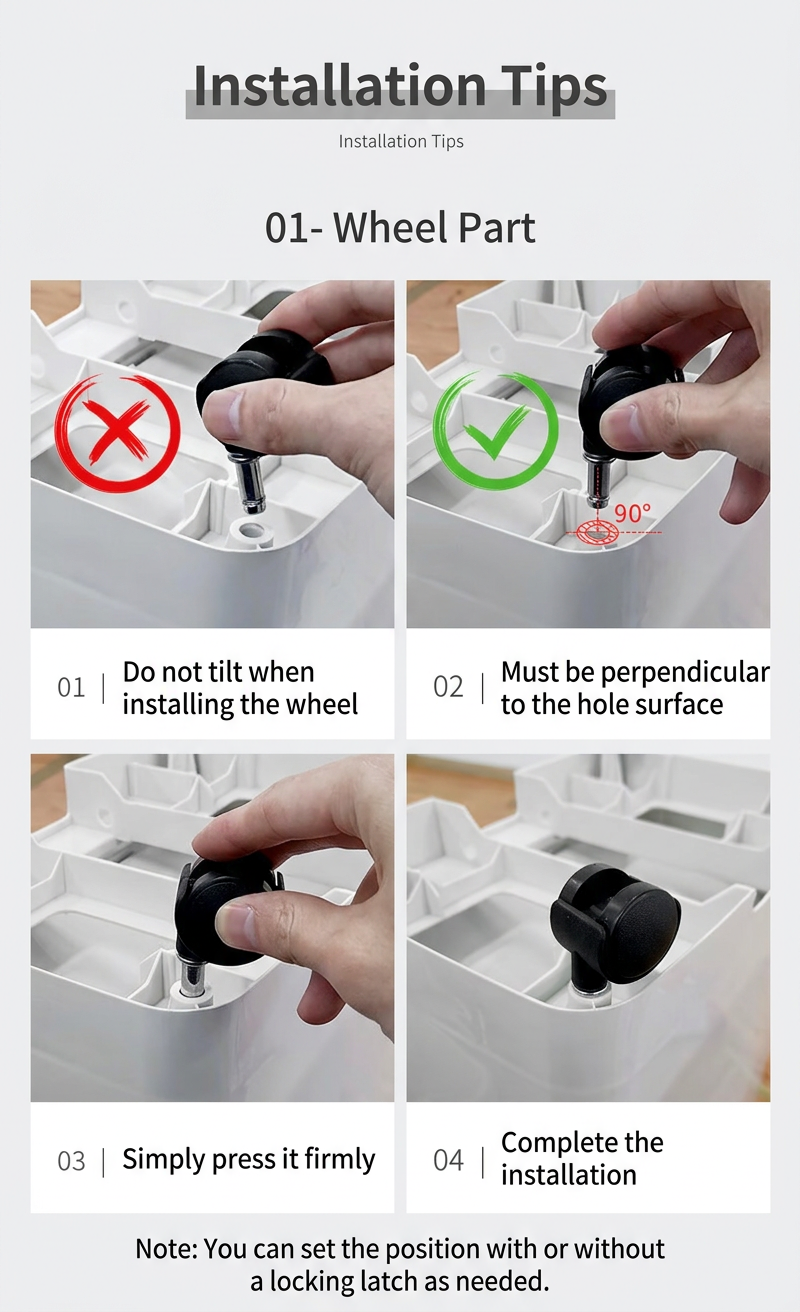 Installation Tips

Installation Tips

01- Wheel Part

90°

01 | Do not tilt when installing the wheel

02 | Must be perpendicular to the hole surface

03 | Simply press it firmly

04 | Complete the installation

Note: You can set the position with or without a locking latch as needed.