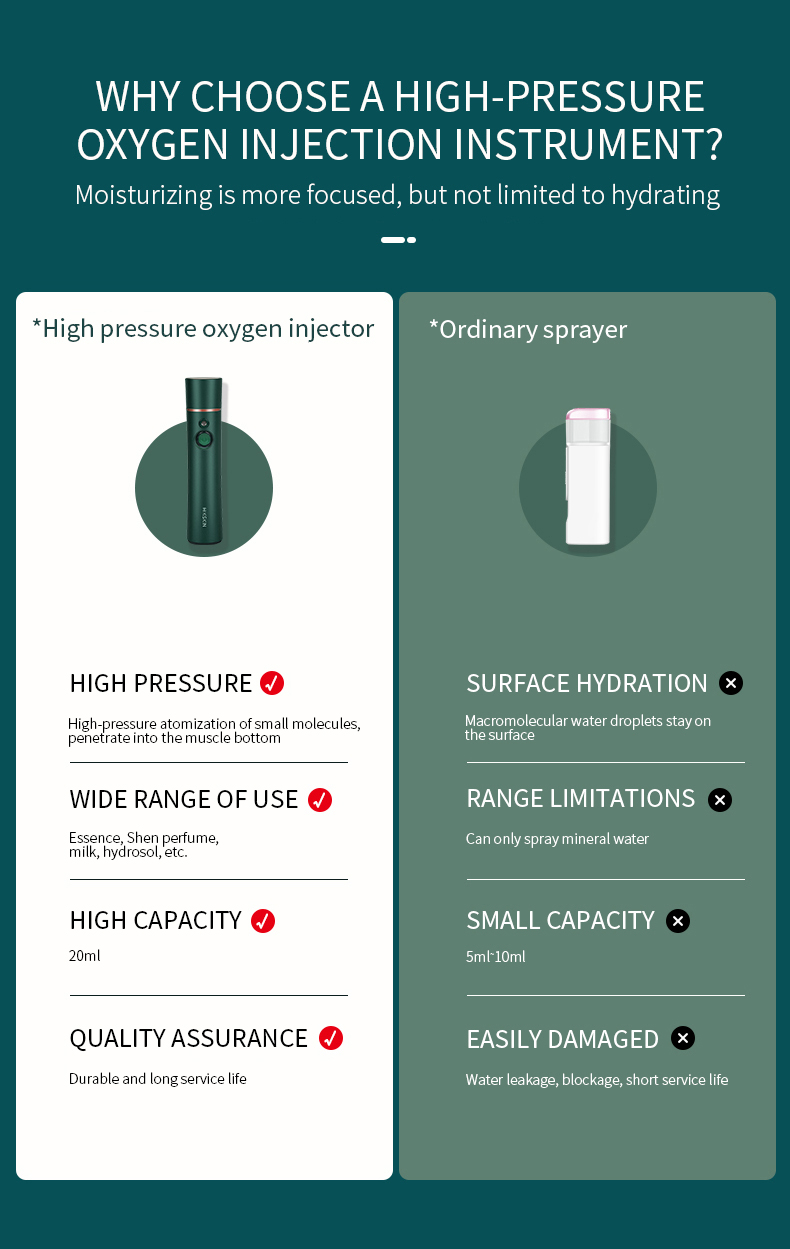 WHY CHOOSE A HIGH-PRESSURE OXYGEN INJECTION INSTRUMENT?

Moisturizing is more focused, but not limited to hydrating

*High pressure oxygen injector

HIGH PRESSURE

High-pressure atomization of small molecules, penetrate into the muscle bottom

WIDE RANGE OF USE

Essence, Shen perfume, milk, hydrosol, etc.

HIGH CAPACITY

20ml

QUALITY ASSURANCE

Durable and long service life

*Ordinary sprayer

SURFACE HYDRATION

Macromolecular water droplets stay on the surface

RANGE LIMITATIONS

Can only spray mineral water

SMALL CAPACITY

5ml~10ml

EASILY DAMAGED

Water leakage, blockage, short service life