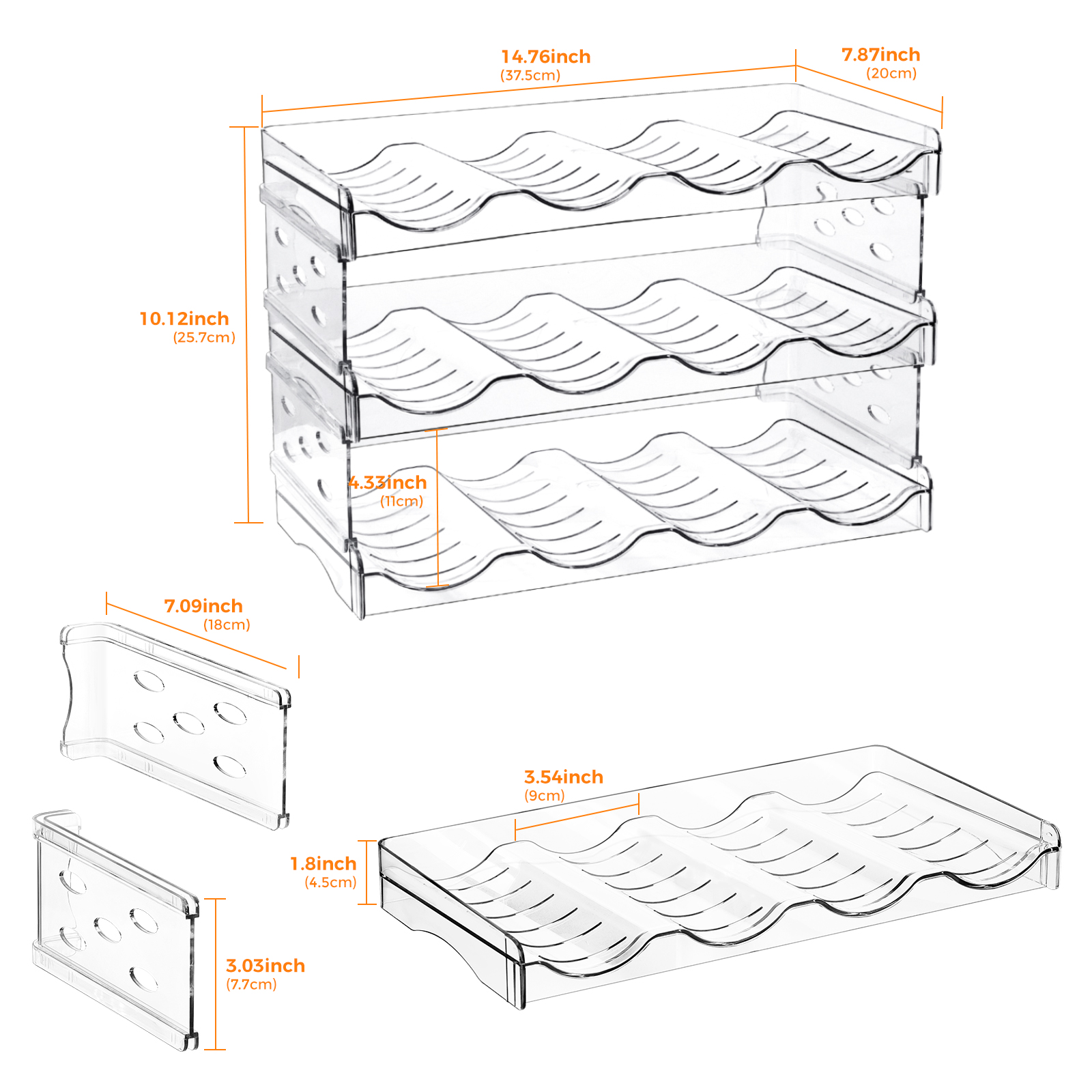 14.76inch
(37.5cm)

7.87inch
(20cm)

10.12inch
(25.7cm)

4.33inch
(11cm)

7.09inch
(18cm)

3.54inch
(9cm)

1.8inch
(4.5cm)

3.03inch
(7.7cm)