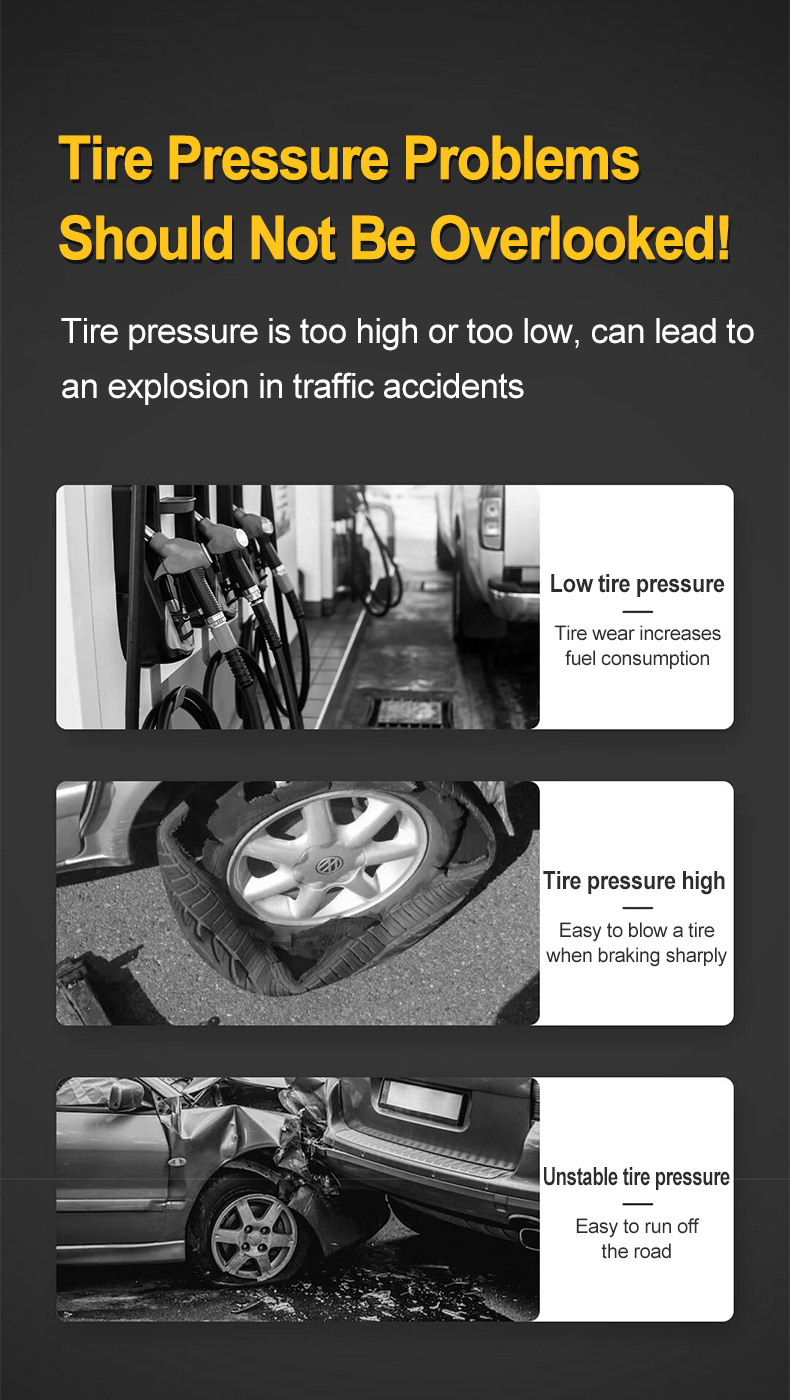 Tire Pressure Problems Should Not Be Overlooked!

Tire pressure is too high or too low, can lead to an explosion in traffic accidents

Low tire pressure

Tire wear increases fuel consumption

Tire pressure high

Easy to blow a tire when braking sharply

Unstable tire pressure

Easy to run off the road