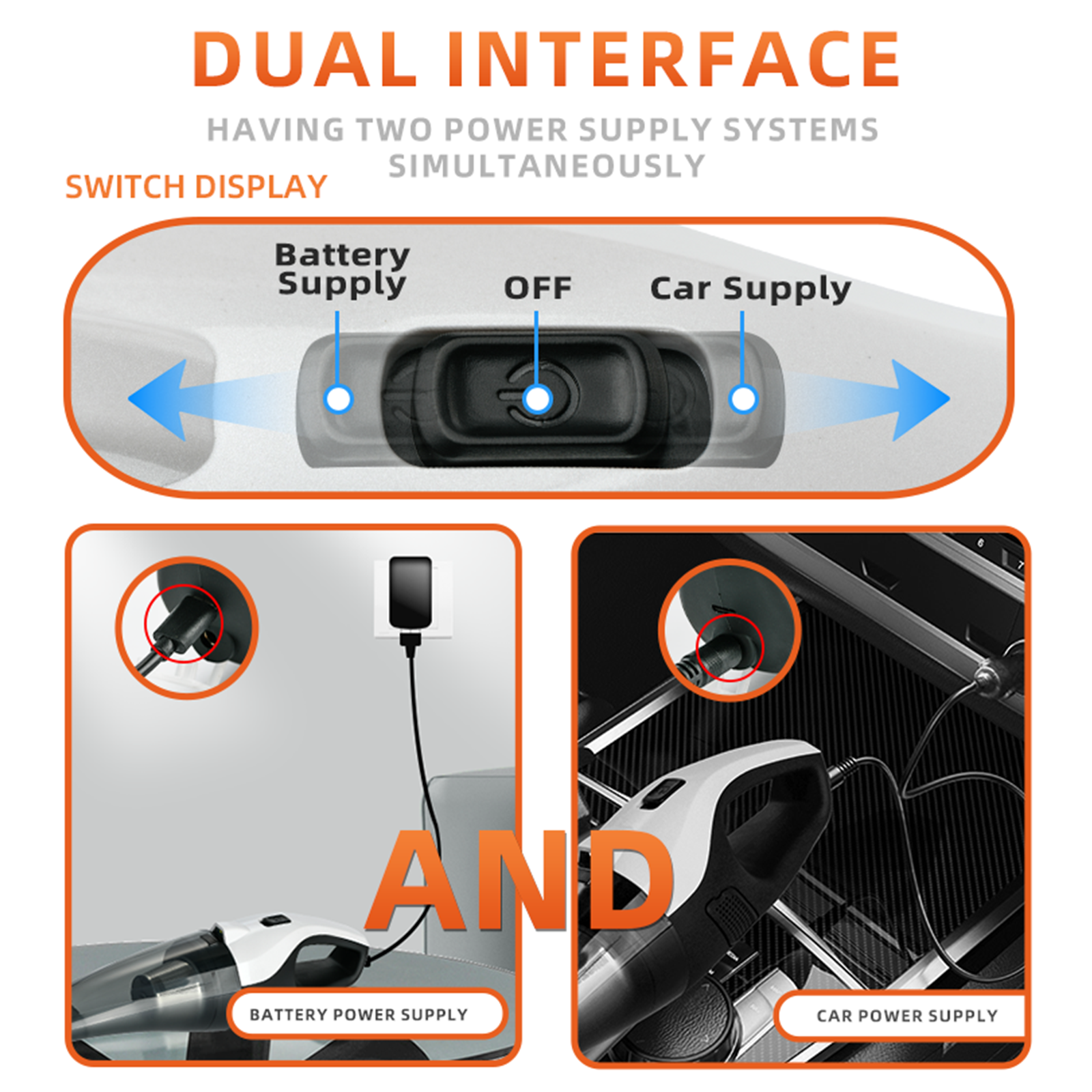 DUAL INTERFACE

HAVING TWO POWER SUPPLY SYSTEMS SIMULTANEOUSLY

SWITCH DISPLAY

Battery Supply

OFF

Car Supply

AND

BATTERY POWER SUPPLY

CAR POWER SUPPLY