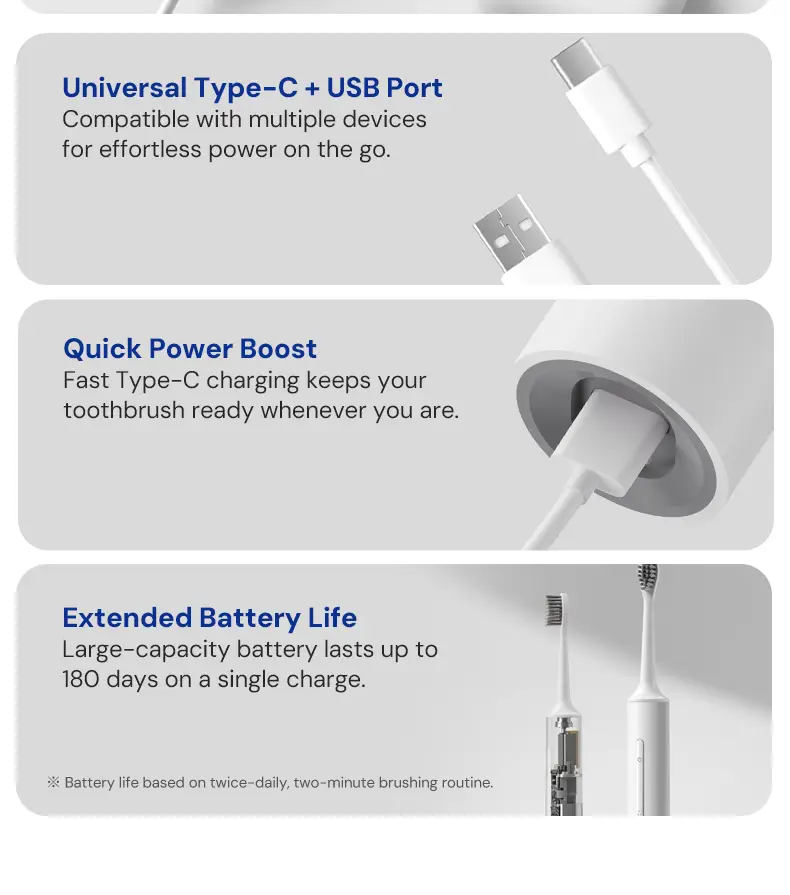 Universal Type-C + USB Port
Compatible with multiple devices for effortless power on the go.

Quick Power Boost
Fast Type-C charging keeps your toothbrush ready whenever you are.

Extended Battery Life
Large-capacity battery lasts up to 180 days on a single charge.

※ Battery life based on twice-daily, two-minute brushing routine.