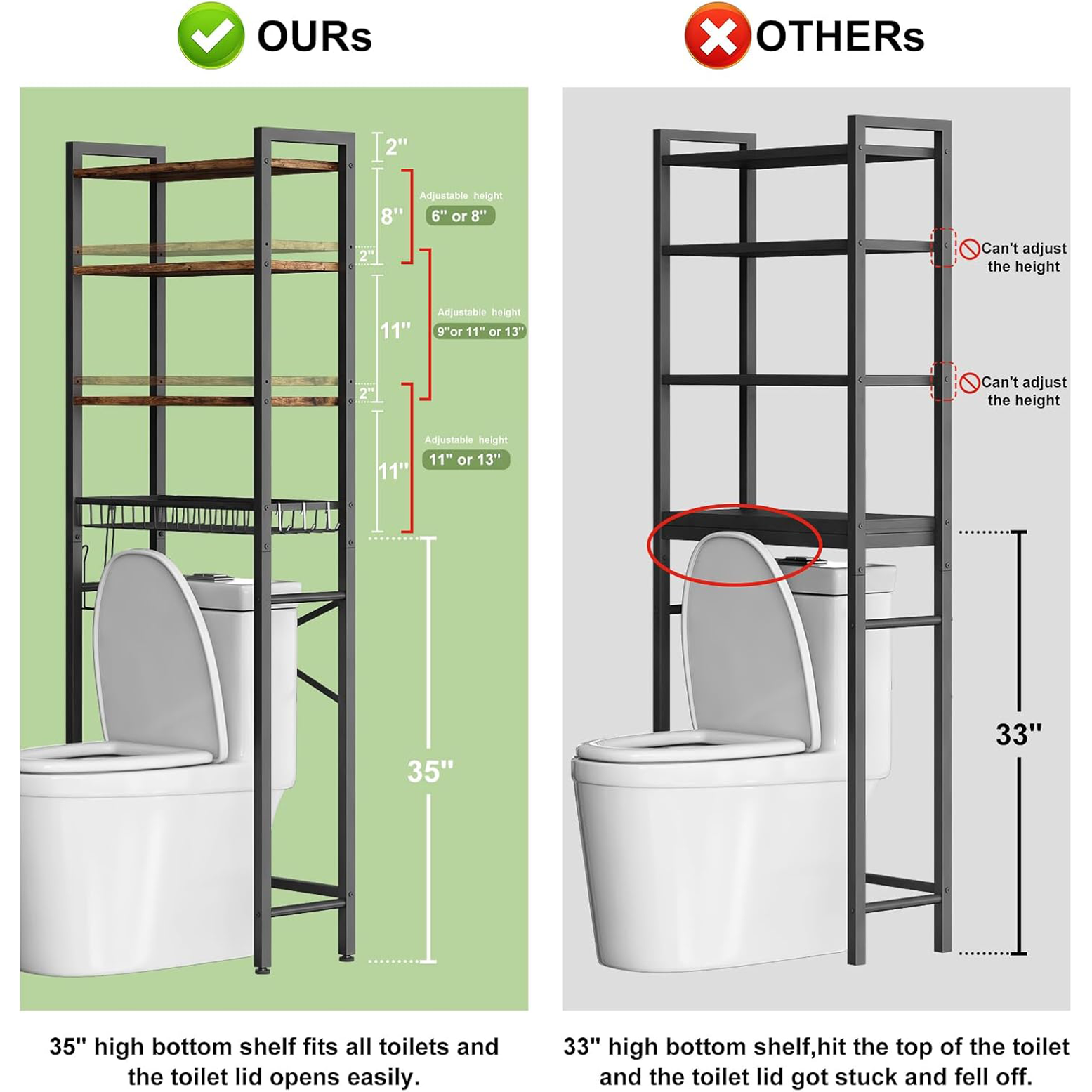 OURs

2"

8"

Adjustable height
6" or 8"

2"

11"

Adjustable height
9"or 11" or 13"

2"

11"

Adjustable height
11" or 13"

35"

35" high bottom shelf fits all toilets and the toilet lid opens easily.

OTHERs

Can't adjust the height

Can't adjust the height

33"

33" high bottom shelf,hit the top of the toilet and the toilet lid got stuck and fell off.