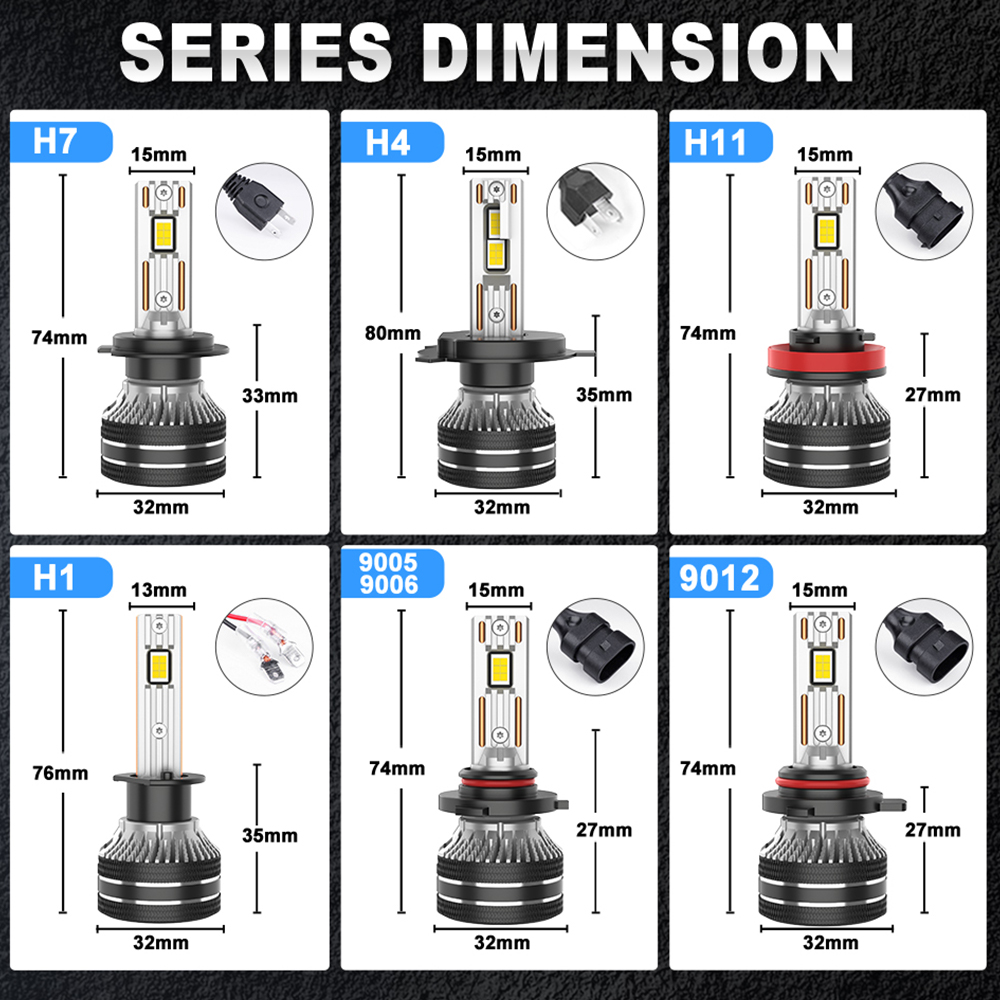 SERIES DIMENSION

H7
15mm
74mm
33mm
32mm

H4
15mm
80mm
35mm
32mm

H11
15mm
74mm
27mm
32mm

H1
13mm
76mm
35mm
32mm

9005
9006
15mm
74mm
27mm
32mm

9012
15mm
74mm
27mm
32mm