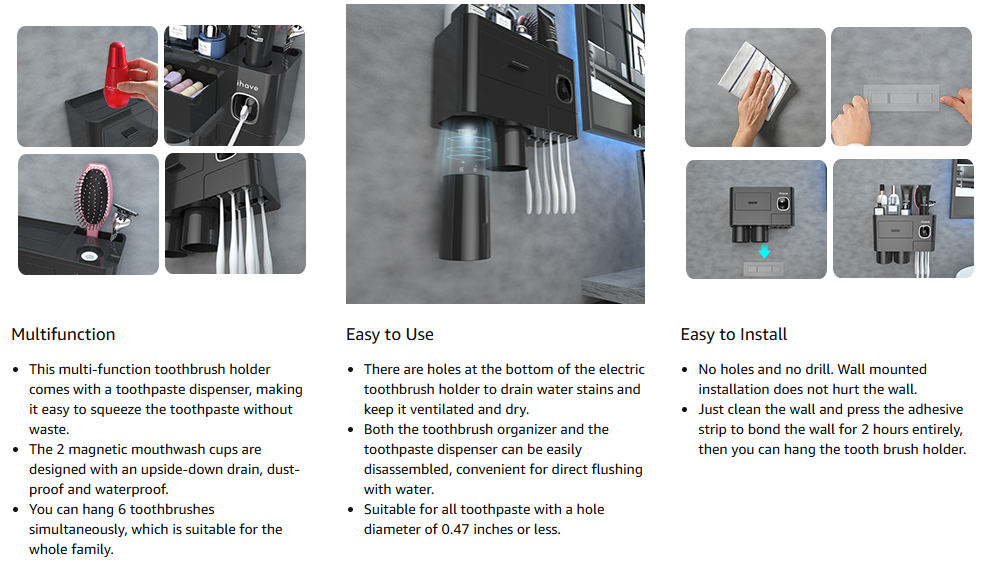 ihave

Multifunction

- This multi-function toothbrush holder comes with a toothpaste dispenser, making it easy to squeeze the toothpaste without waste.
- The 2 magnetic mouthwash cups are designed with an upside-down drain, dust-proof and waterproof.
- You can hang 6 toothbrushes simultaneously, which is suitable for the whole family.

Easy to Use

- There are holes at the bottom of the electric toothbrush holder to drain water stains and keep it ventilated and dry.
- Both the toothbrush organizer and the toothpaste dispenser can be easily disassembled, convenient for direct flushing with water.
- Suitable for all toothpaste with a hole diameter of 0.47 inches or less.

Easy to Install

- No holes and no drill. Wall mounted installation does not hurt the wall.
- Just clean the wall and press the adhesive strip to bond the wall for 2 hours entirely, then you can hang the tooth brush holder.