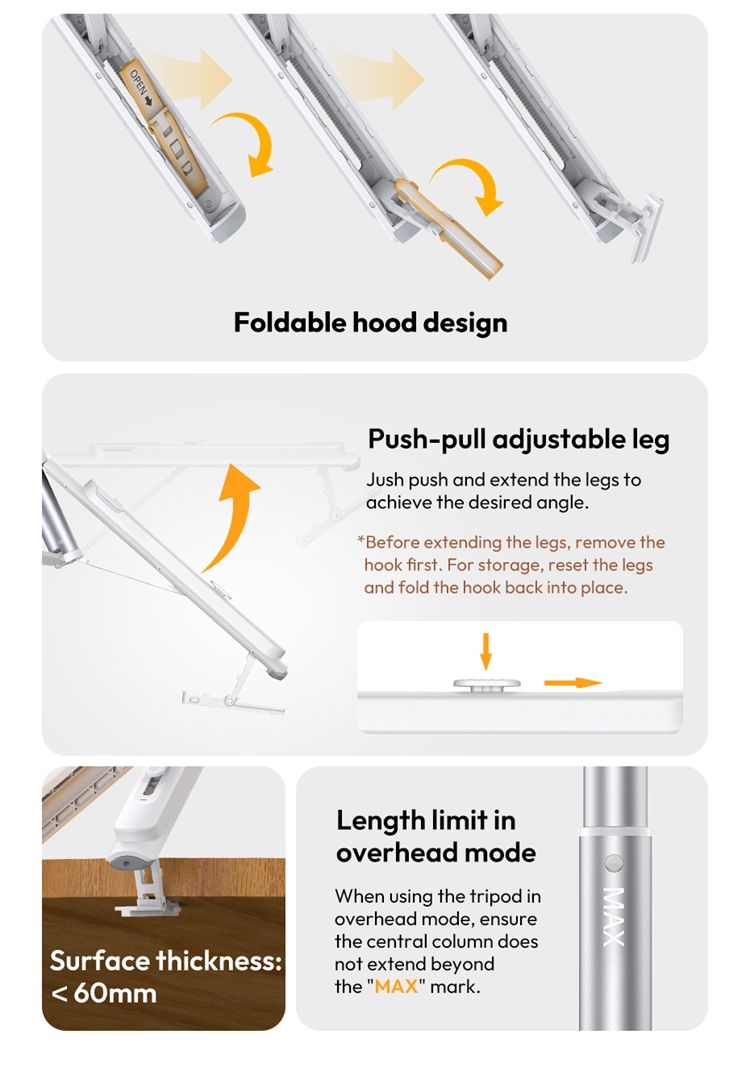 OPEN

Foldable hood design

Push-pull adjustable leg

Jush push and extend the legs to achieve the desired angle.

*Before extending the legs, remove the hook first. For storage, reset the legs and fold the hook back into place.

Surface thickness: < 60mm

Length limit in overhead mode

When using the tripod in overhead mode, ensure the central column does not extend beyond the "MAX" mark.

MAX