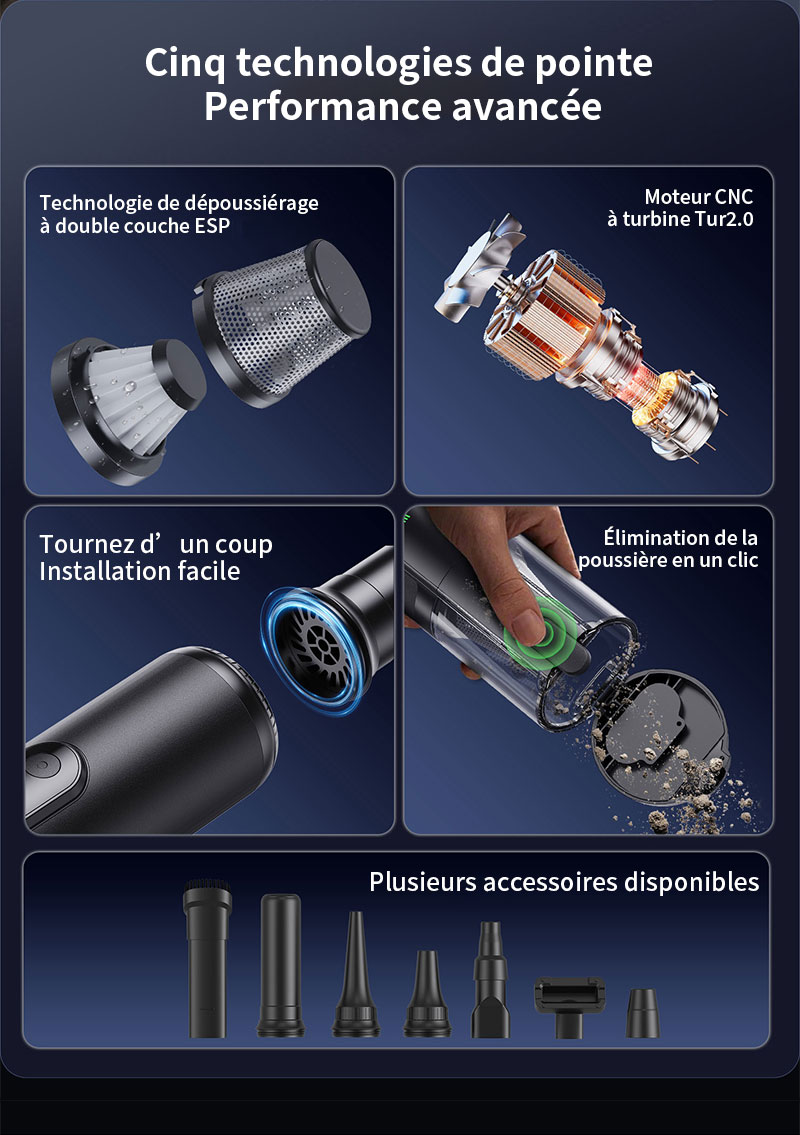 Cinq technologies de pointe
Performance avancée

Technologie de dépoussiérage à double couche ESP

Moteur CNC à turbine Tur2.0

Tournez d’ un coup
Installation facile

Élimination de la poussière en un clic

Plusieurs accessoires disponibles