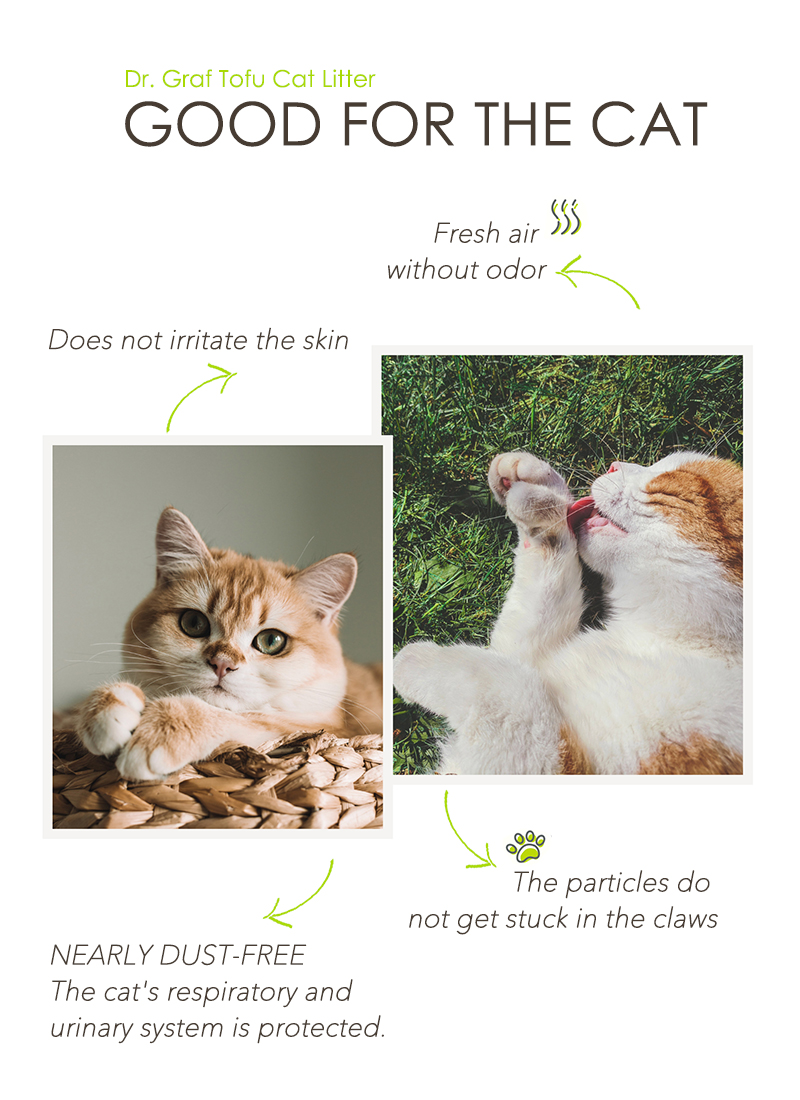 Dr. Graf Tofu Cat Litter
GOOD FOR THE CAT

Fresh air without odor

Does not irritate the skin

The particles do not get stuck in the claws

NEARLY DUST-FREE
The cat's respiratory and urinary system is protected.