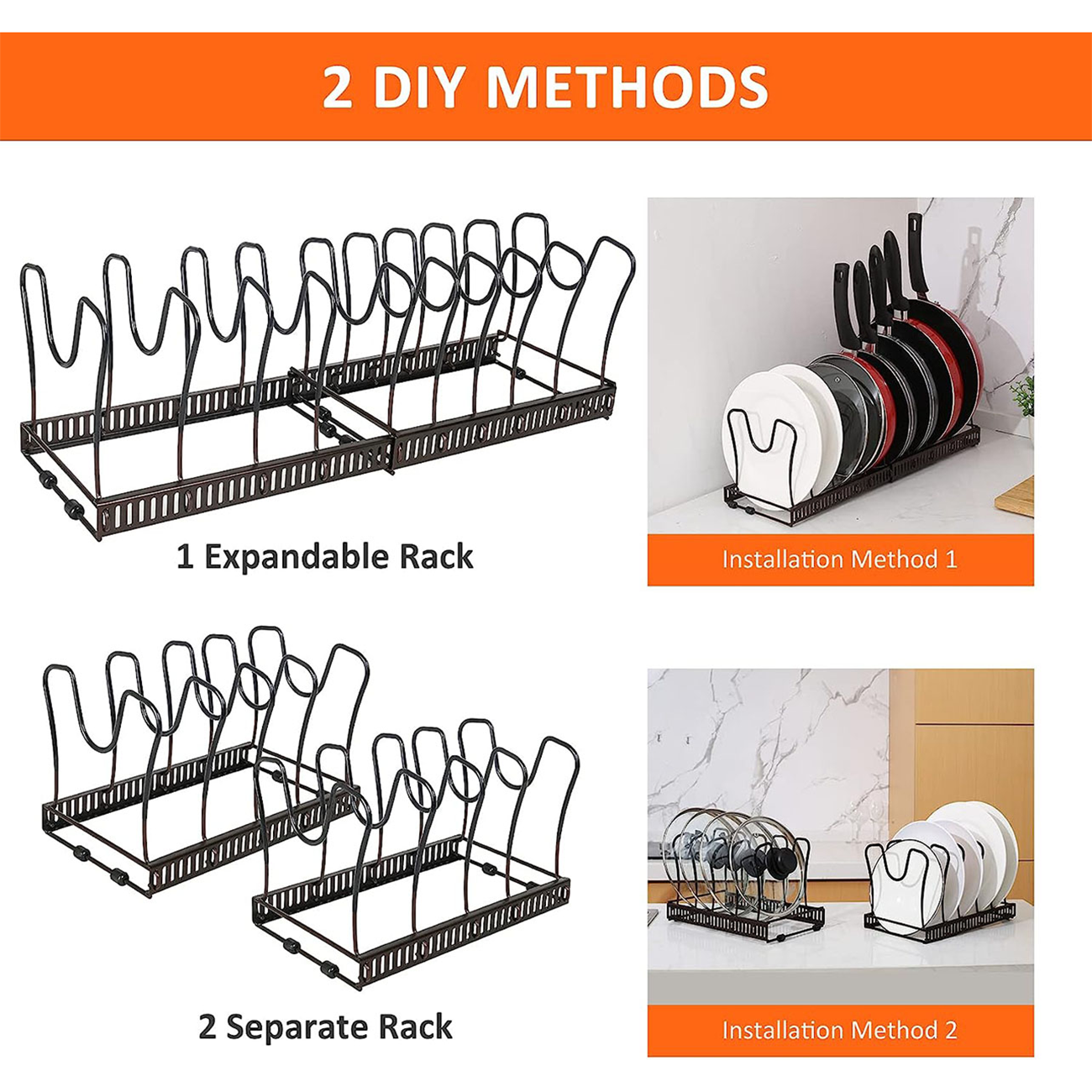 2 DIY METHODS

1 Expandable Rack

Installation Method 1

2 Separate Rack

Installation Method 2