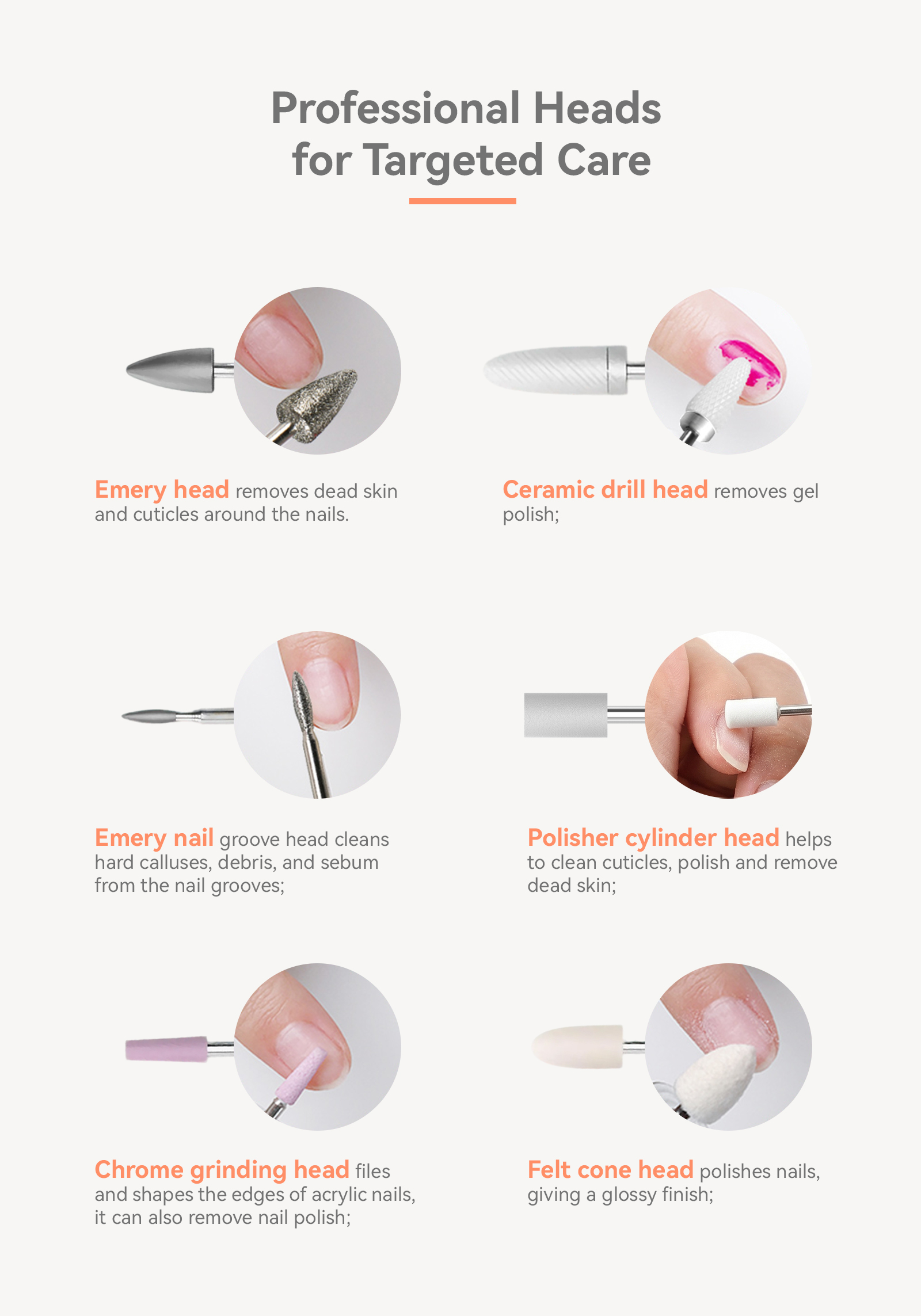 Professional Heads for Targeted Care

Emery head removes dead skin and cuticles around the nails.

Ceramic drill head removes gel polish;

Emery nail groove head cleans hard calluses, debris, and sebum from the nail grooves;

Polisher cylinder head helps to clean cuticles, polish and remove dead skin;

Chrome grinding head files and shapes the edges of acrylic nails, it can also remove nail polish;

Felt cone head polishes nails, giving a glossy finish;