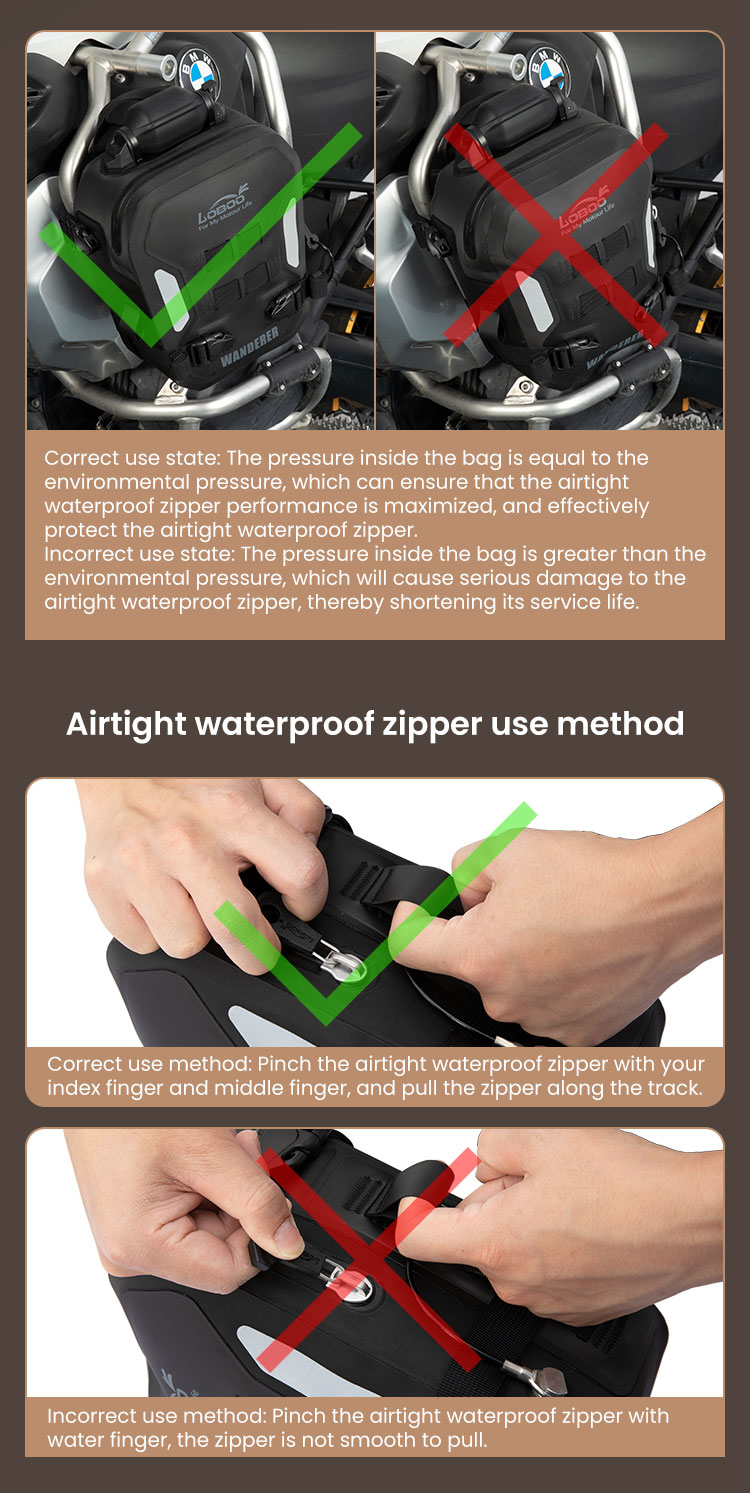 BMW

LOBOO
For My Motour Life

WANDERER

BMW

LOBOO
For My Motour Life

WANDERER

Correct use state: The pressure inside the bag is equal to the environmental pressure, which can ensure that the airtight waterproof zipper performance is maximized, and effectively protect the airtight waterproof zipper.
Incorrect use state: The pressure inside the bag is greater than the environmental pressure, which will cause serious damage to the airtight waterproof zipper, thereby shortening its service life.

Airtight waterproof zipper use method

Correct use method: Pinch the airtight waterproof zipper with your index finger and middle finger, and pull the zipper along the track.

Incorrect use method: Pinch the airtight waterproof zipper with water finger, the zipper is not smooth to pull.