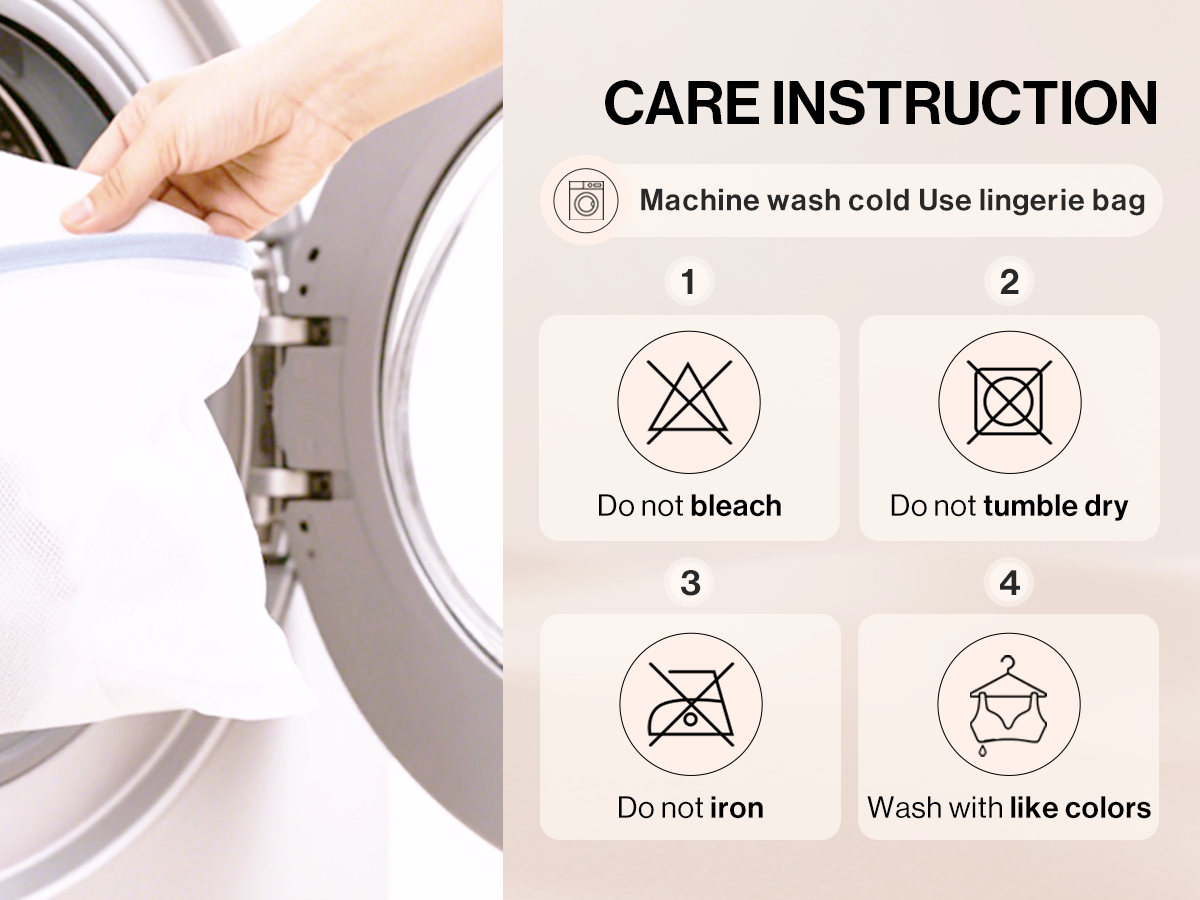 CARE INSTRUCTION

Machine wash cold Use lingerie bag

1

Do not bleach

2

Do not tumble dry

3

Do not iron

4

Wash with like colors