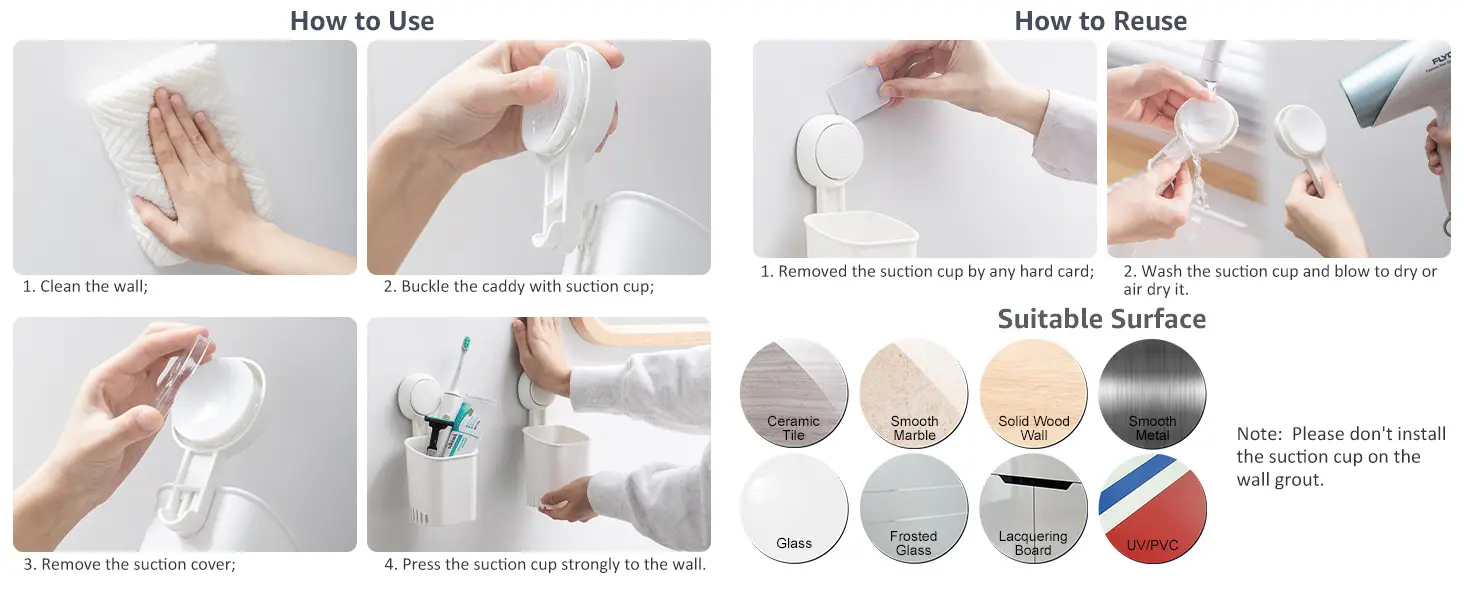 How to Use

1. Clean the wall;

2. Buckle the caddy with suction cup;

3. Remove the suction cover;

4. Press the suction cup strongly to the wall.

How to Reuse

FLYCO

1. Removed the suction cup by any hard card;

2. Wash the suction cup and blow to dry or air dry it.

Suitable Surface

Ceramic Tile

Smooth Marble

Solid Wood Wall

Smooth Metal

Glass

Frosted Glass

Lacquering Board

UV/PVC

Note: Please don't install the suction cup on the wall grout.