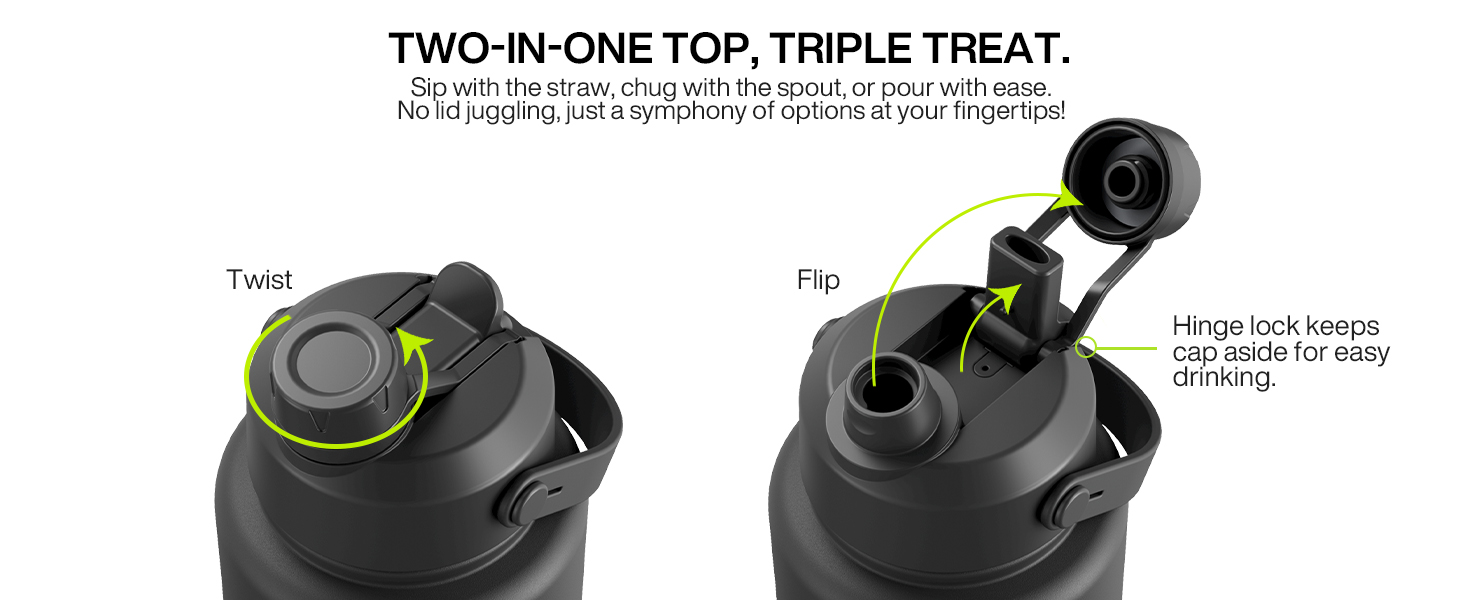 TWO-IN-ONE TOP, TRIPLE TREAT.

Sip with the straw, chug with the spout, or pour with ease. No lid juggling, just a symphony of options at your fingertips!

Twist

Flip

Hinge lock keeps cap aside for easy drinking.