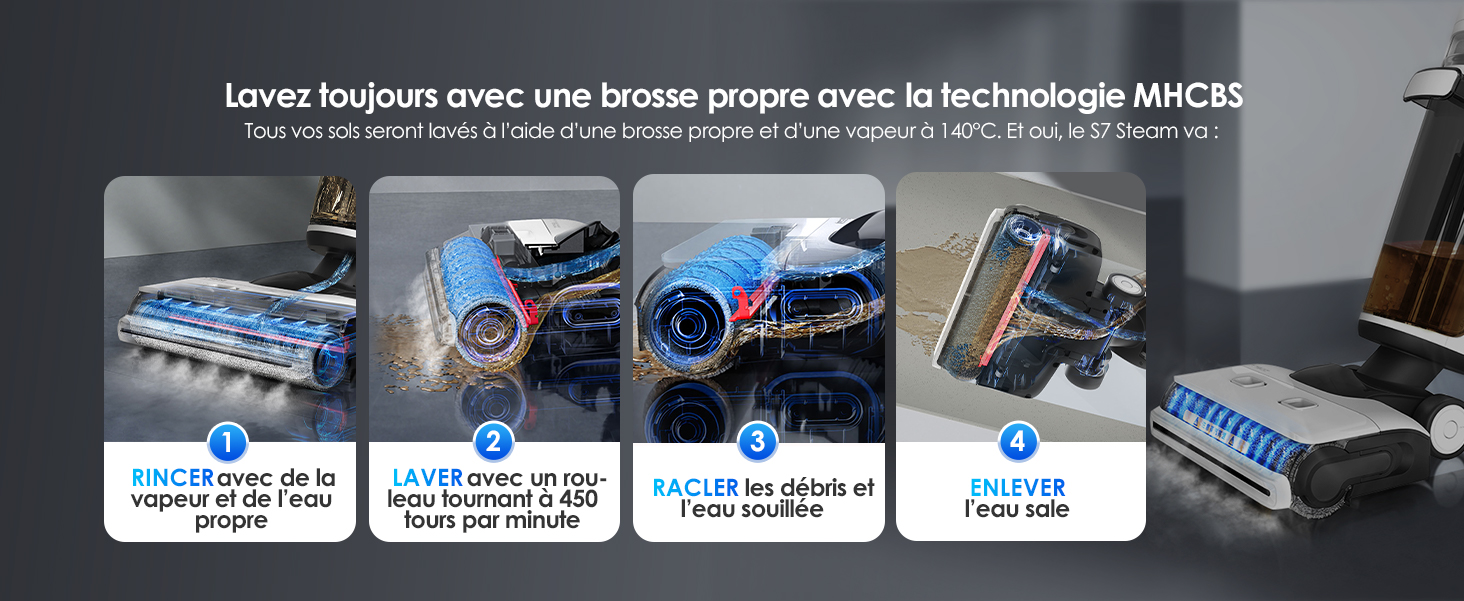 Lavez toujours avec une brosse propre avec la technologie MHCBS
Tous vos sols seront lavés à l'aide d'une brosse propre et d'une vapeur à 140°C. Et oui, le S7 Steam va :

1
RINCER avec de la vapeur et de l'eau propre

2
LAVER avec un rouleau tournant à 450 tours par minute

3
RACLER les débris et l'eau souillée

4
ENLEVER l'eau sale