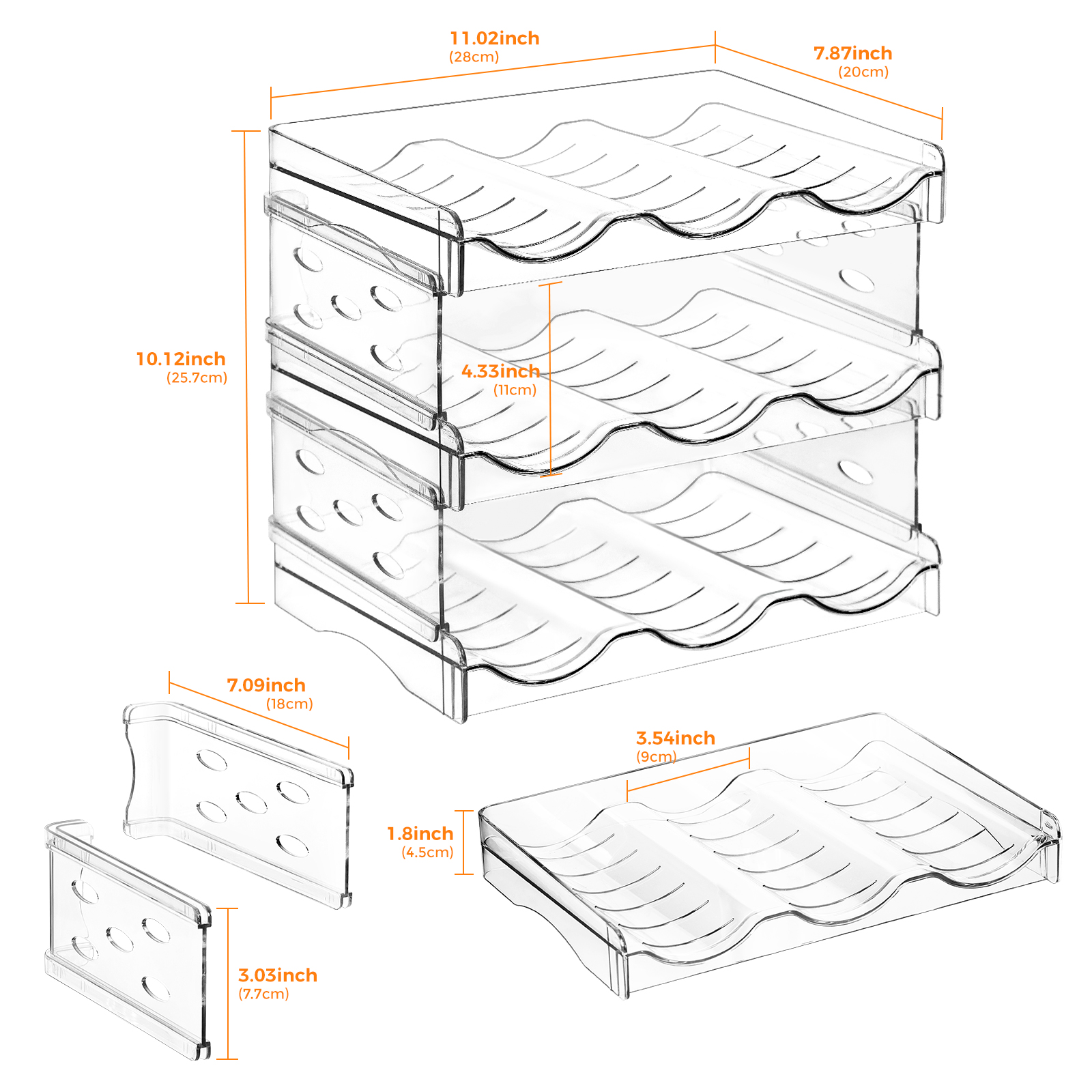 11.02inch
(28cm)

7.87inch
(20cm)

10.12inch
(25.7cm)

4.33inch
(11cm)

7.09inch
(18cm)

3.54inch
(9cm)

1.8inch
(4.5cm)

3.03inch
(7.7cm)