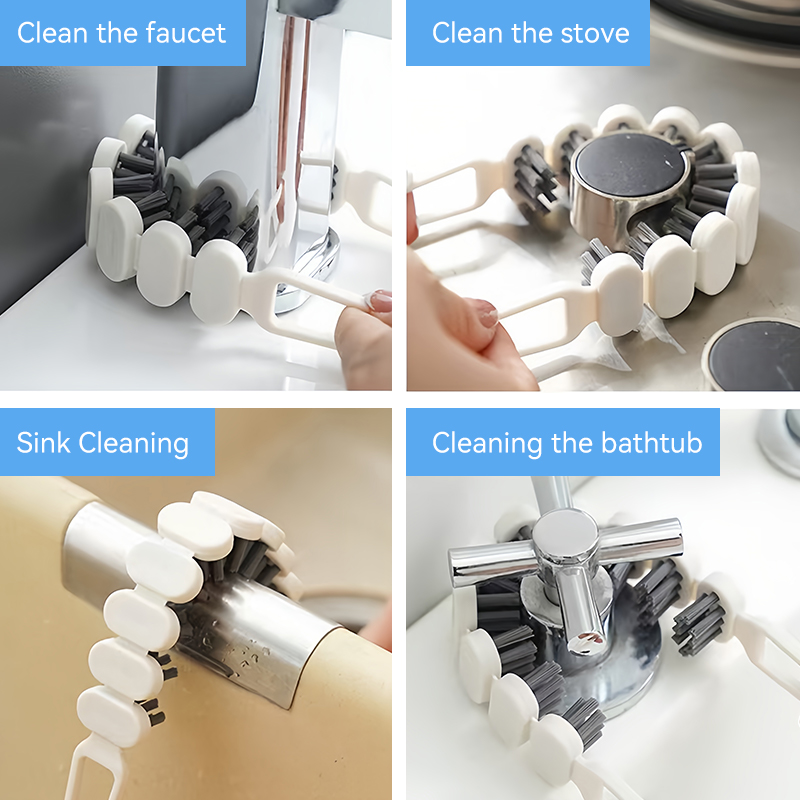 Clean the faucet

Clean the stove

Sink Cleaning

Cleaning the bathtub