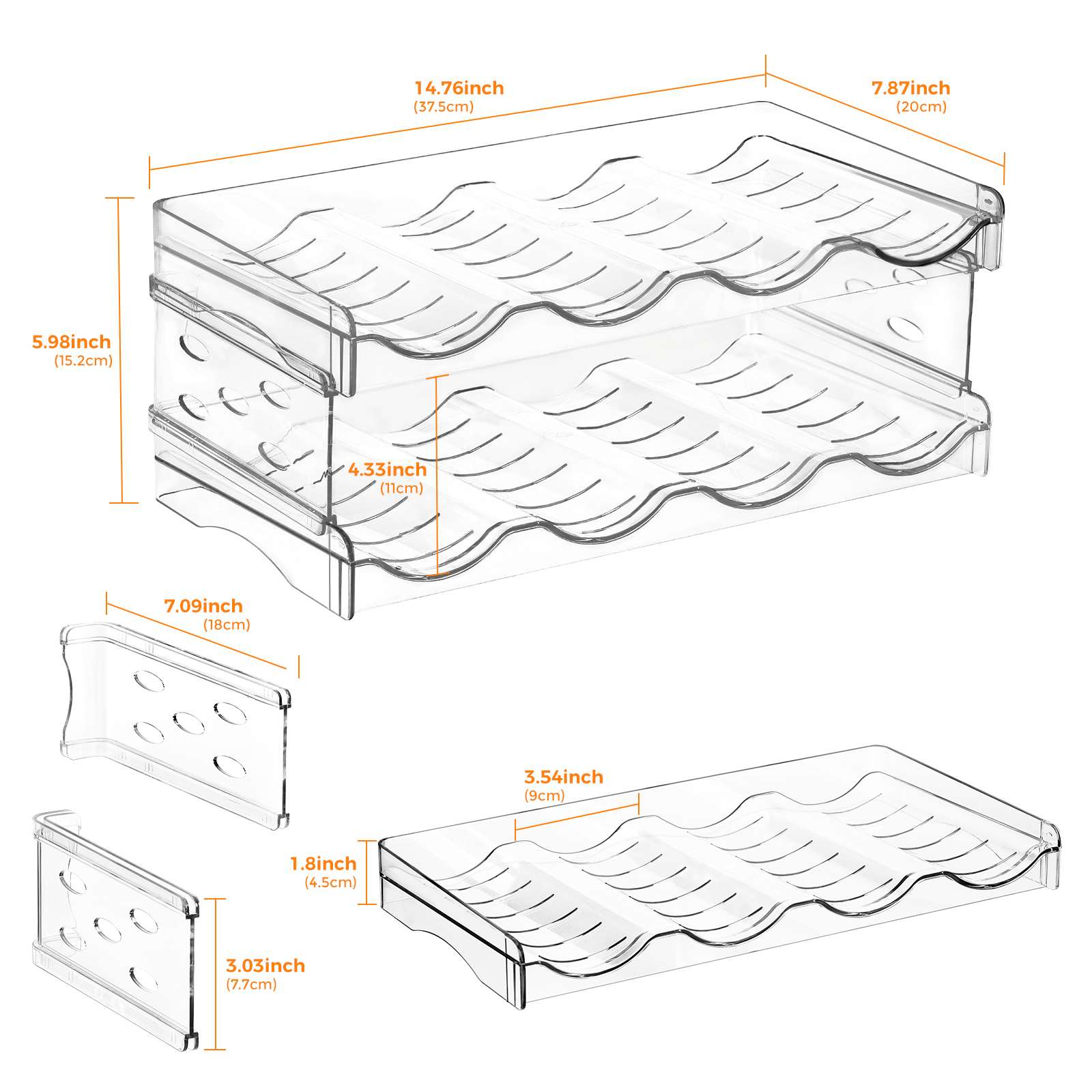 14.76inch
(37.5cm)

7.87inch
(20cm)

5.98inch
(15.2cm)

4.33inch
(11cm)

7.09inch
(18cm)

3.54inch
(9cm)

1.8inch
(4.5cm)

3.03inch
(7.7cm)