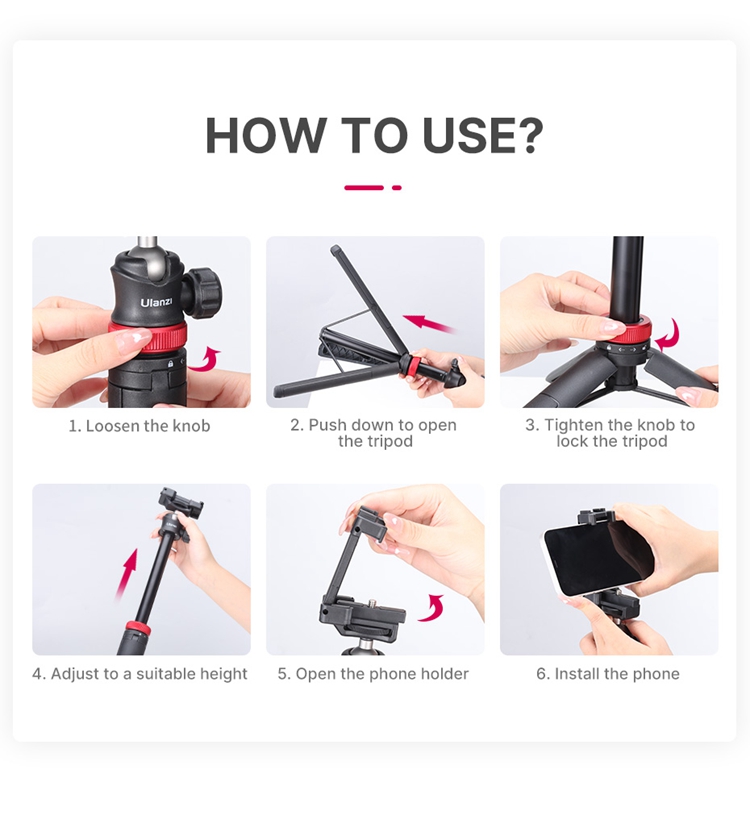 HOW TO USE?

Ulanzi

1. Loosen the knob

2. Push down to open the tripod

3. Tighten the knob to lock the tripod

4. Adjust to a suitable height

5. Open the phone holder

6. Install the phone