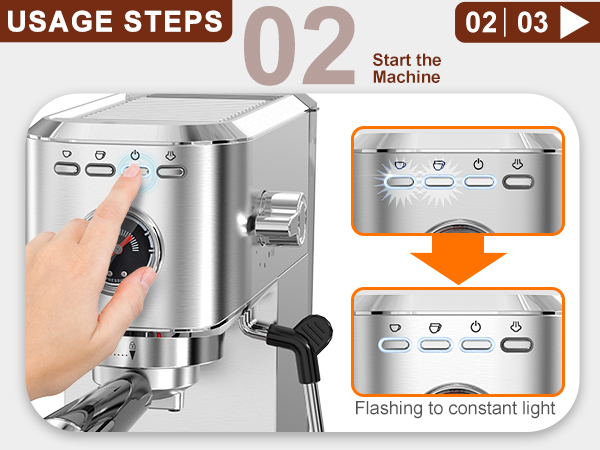 USAGE STEPS

02

Start the Machine

02 | 03

Flashing to constant light