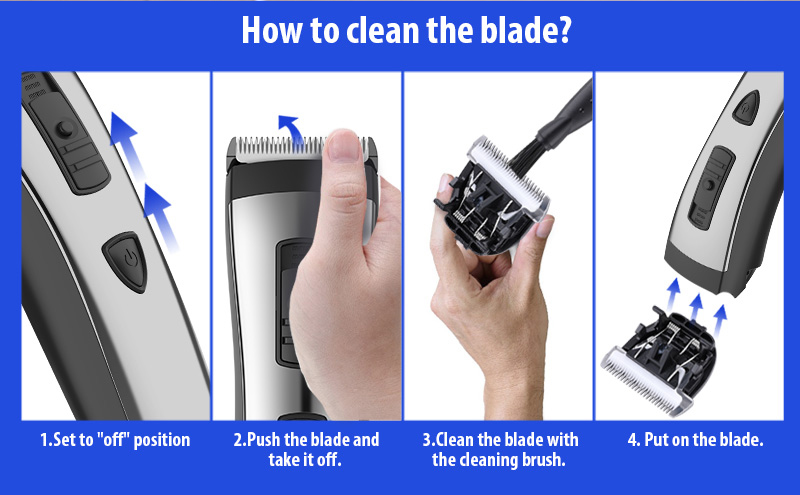 How to clean the blade?

1.Set to "off" position

2.Push the blade and take it off.

3.Clean the blade with the cleaning brush.

4. Put on the blade.