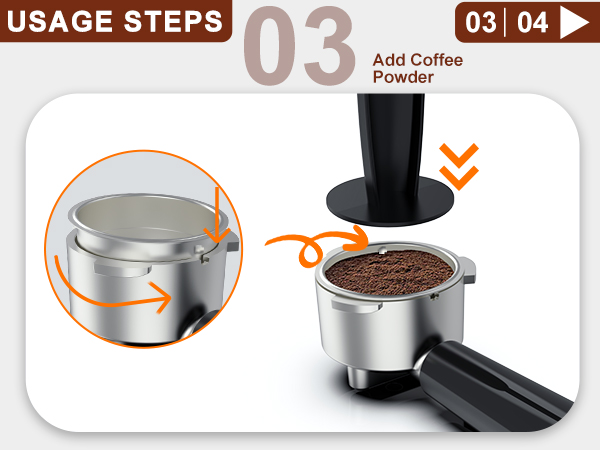 USAGE STEPS

03

Add Coffee Powder

03 | 04