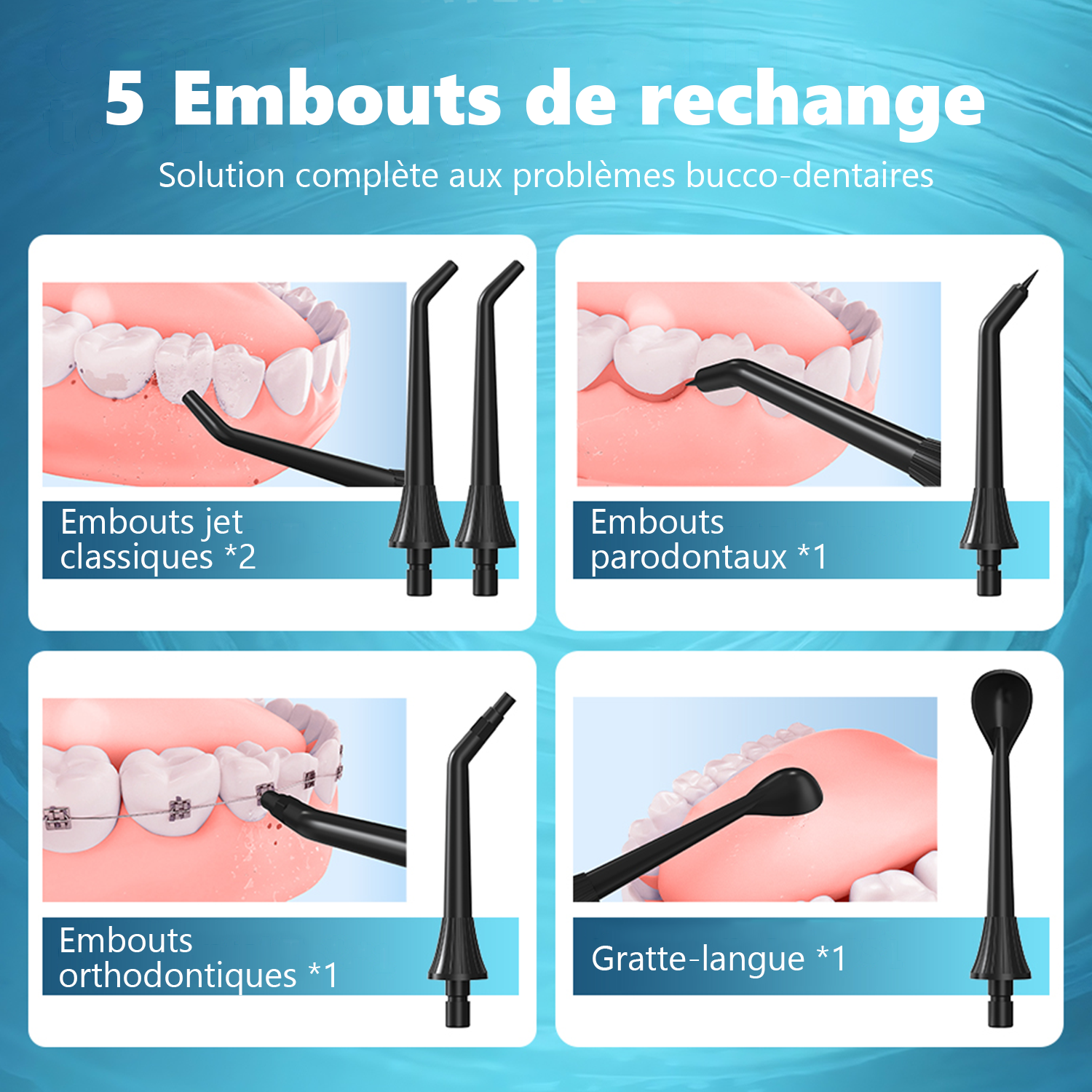 5 Embouts de rechange

Solution complète aux problèmes bucco-dentaires

Embouts jet classiques *2

Embouts parodontaux *1

Embouts orthodontiques *1

Gratte-langue *1