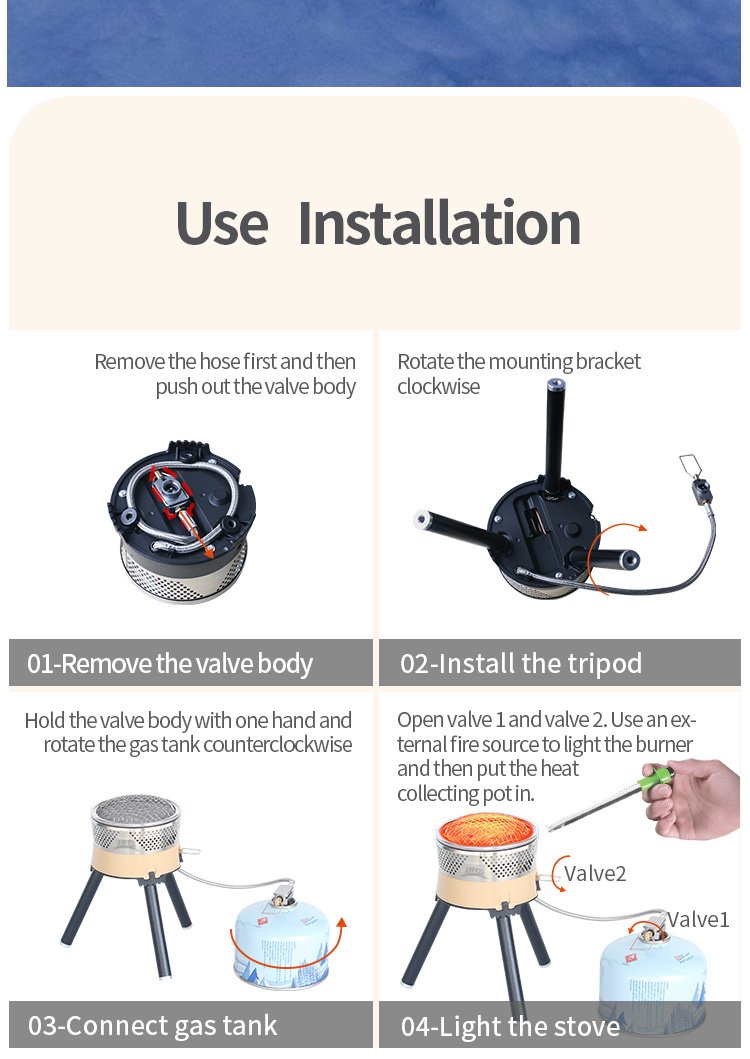 Use Installation

Remove the hose first and then push out the valve body

01-Remove the valve body

Rotate the mounting bracket clockwise

02-Install the tripod

Hold the valve body with one hand and rotate the gas tank counterclockwise

03-Connect gas tank

Open valve 1 and valve 2. Use an external fire source to light the burner and then put the heat collecting pot in.

Valve2

Valve1

04-Light the stove