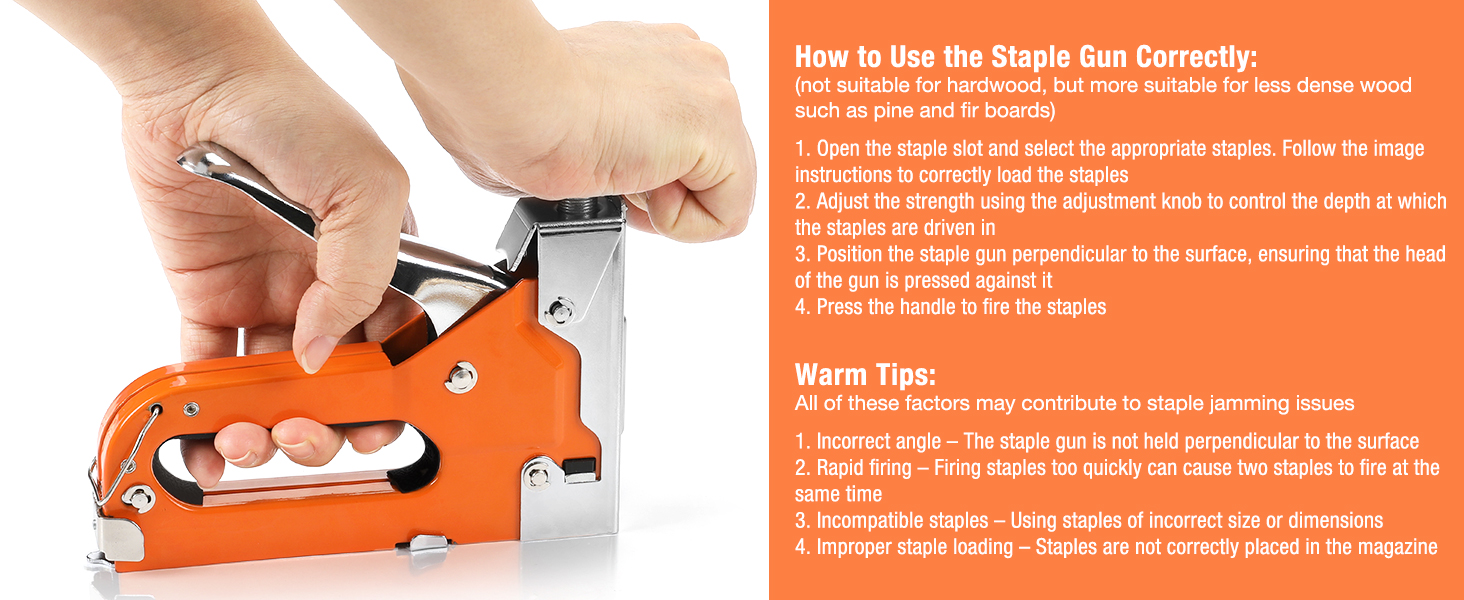 How to Use the Staple Gun Correctly:
(not suitable for hardwood, but more suitable for less dense wood such as pine and fir boards)

1. Open the staple slot and select the appropriate staples. Follow the image instructions to correctly load the staples
2. Adjust the strength using the adjustment knob to control the depth at which the staples are driven in
3. Position the staple gun perpendicular to the surface, ensuring that the head of the gun is pressed against it
4. Press the handle to fire the staples

Warm Tips:
All of these factors may contribute to staple jamming issues

1. Incorrect angle – The staple gun is not held perpendicular to the surface
2. Rapid firing – Firing staples too quickly can cause two staples to fire at the same time
3. Incompatible staples – Using staples of incorrect size or dimensions
4. Improper staple loading – Staples are not correctly placed in the magazine