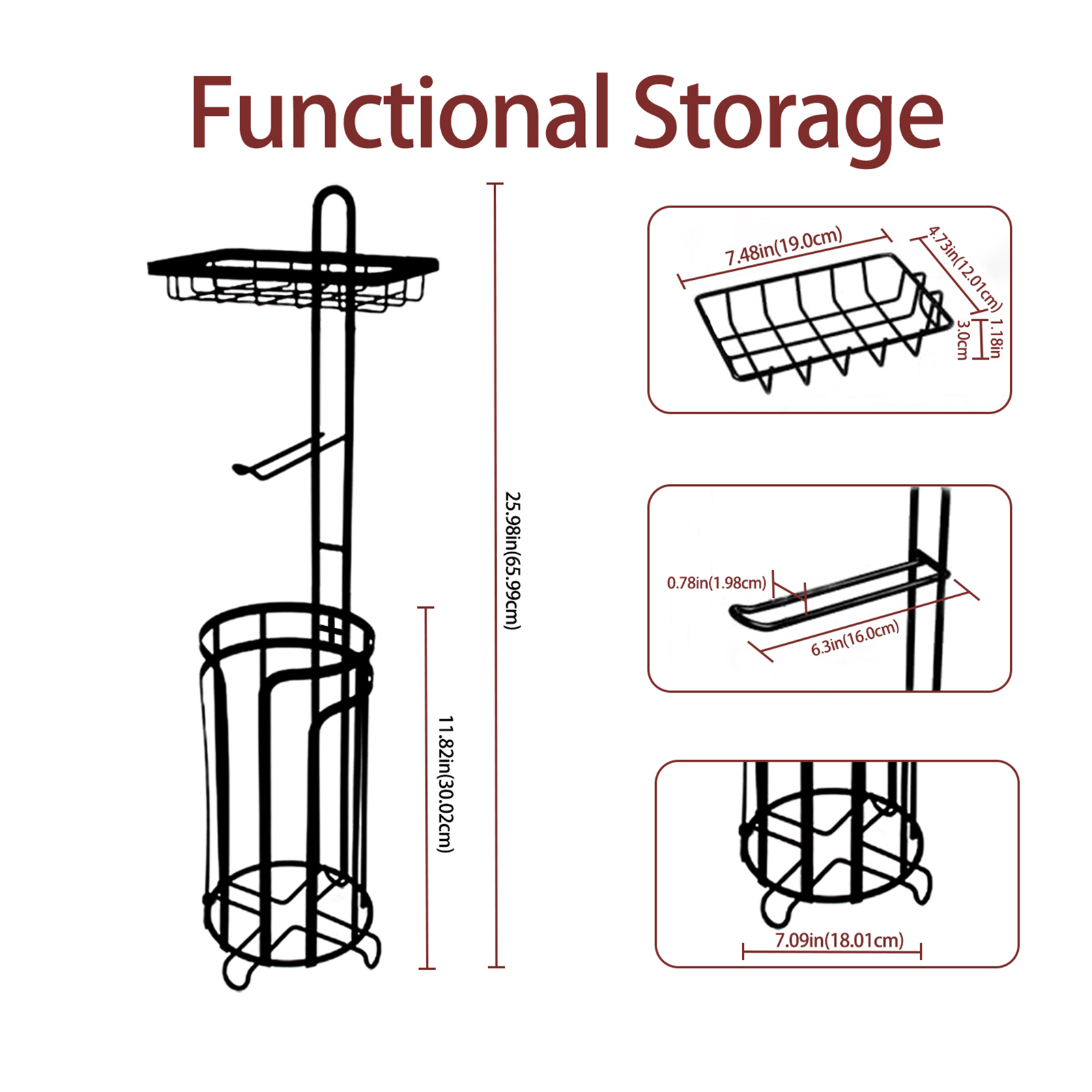 Functional Storage

25.98in(65.99cm)

11.82in(30.02cm)

7.48in(19.0cm)

4.73in(12.01cm)

1.18in

3.0cm

0.78in(1.98cm)

6.3in(16.0cm)

7.09in(18.01cm)