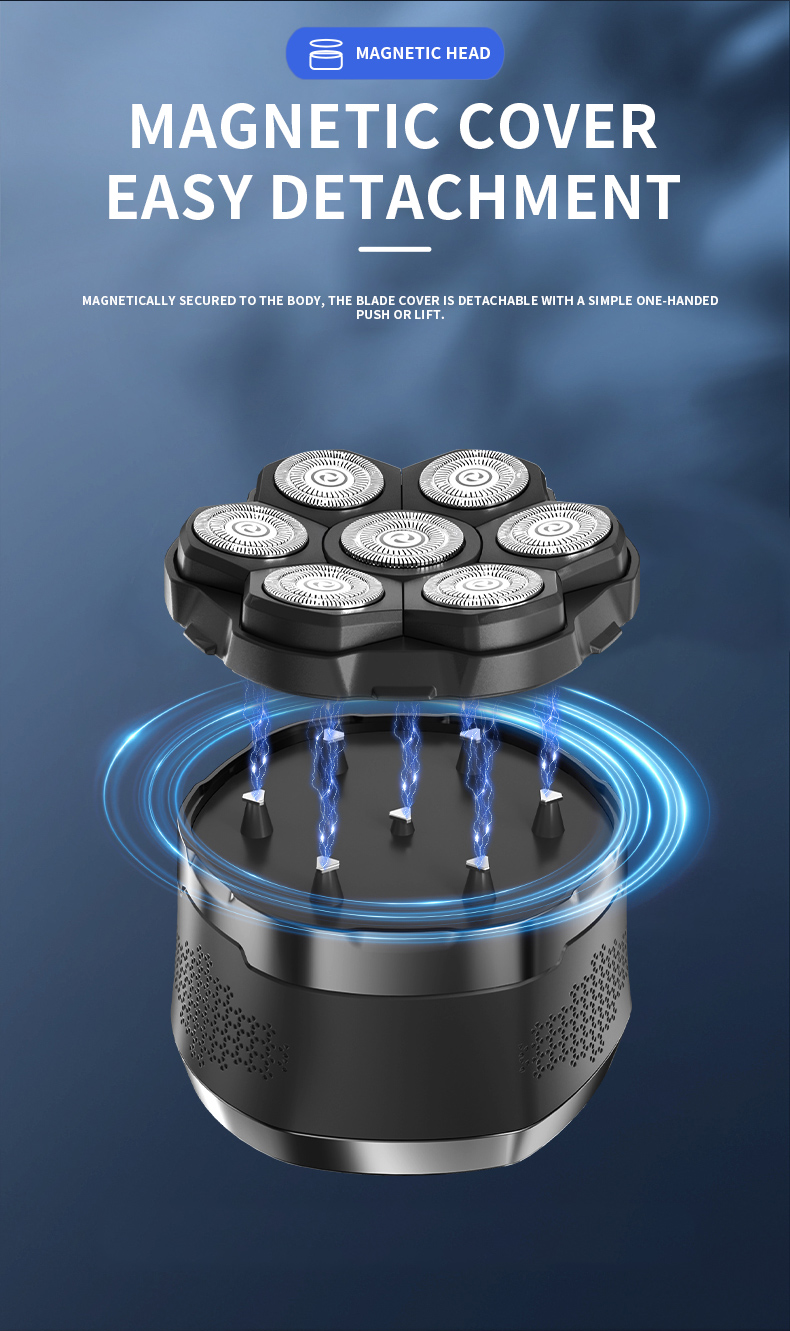 MAGNETIC HEAD

MAGNETIC COVER
EASY DETACHMENT

MAGNETICALLY SECURED TO THE BODY, THE BLADE COVER IS DETACHABLE WITH A SIMPLE ONE-HANDED PUSH OR LIFT.