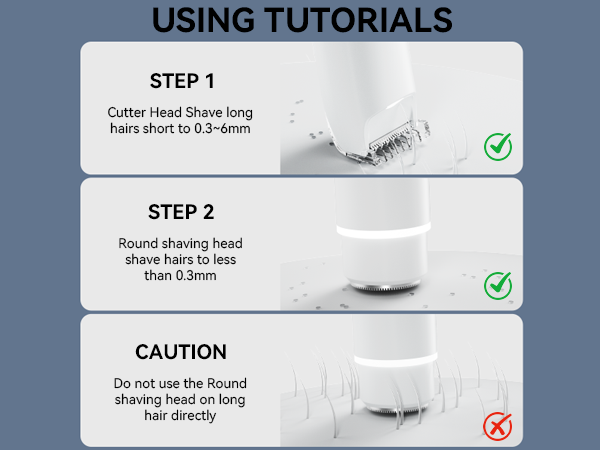 USING TUTORIALS

STEP 1

Cutter Head Shave long hairs short to 0.3~6mm

STEP 2

Round shaving head shave hairs to less than 0.3mm

CAUTION

Do not use the Round shaving head on long hair directly