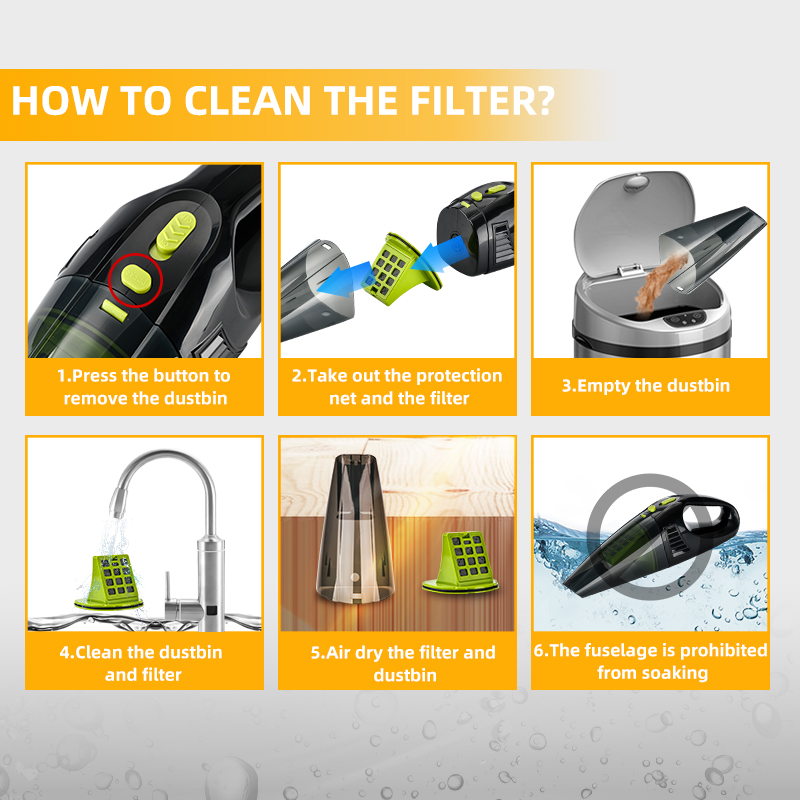 HOW TO CLEAN THE FILTER?

1.Press the button to remove the dustbin

2.Take out the protection net and the filter

3.Empty the dustbin

4.Clean the dustbin and filter

5.Air dry the filter and dustbin

6.The fuselage is prohibited from soaking