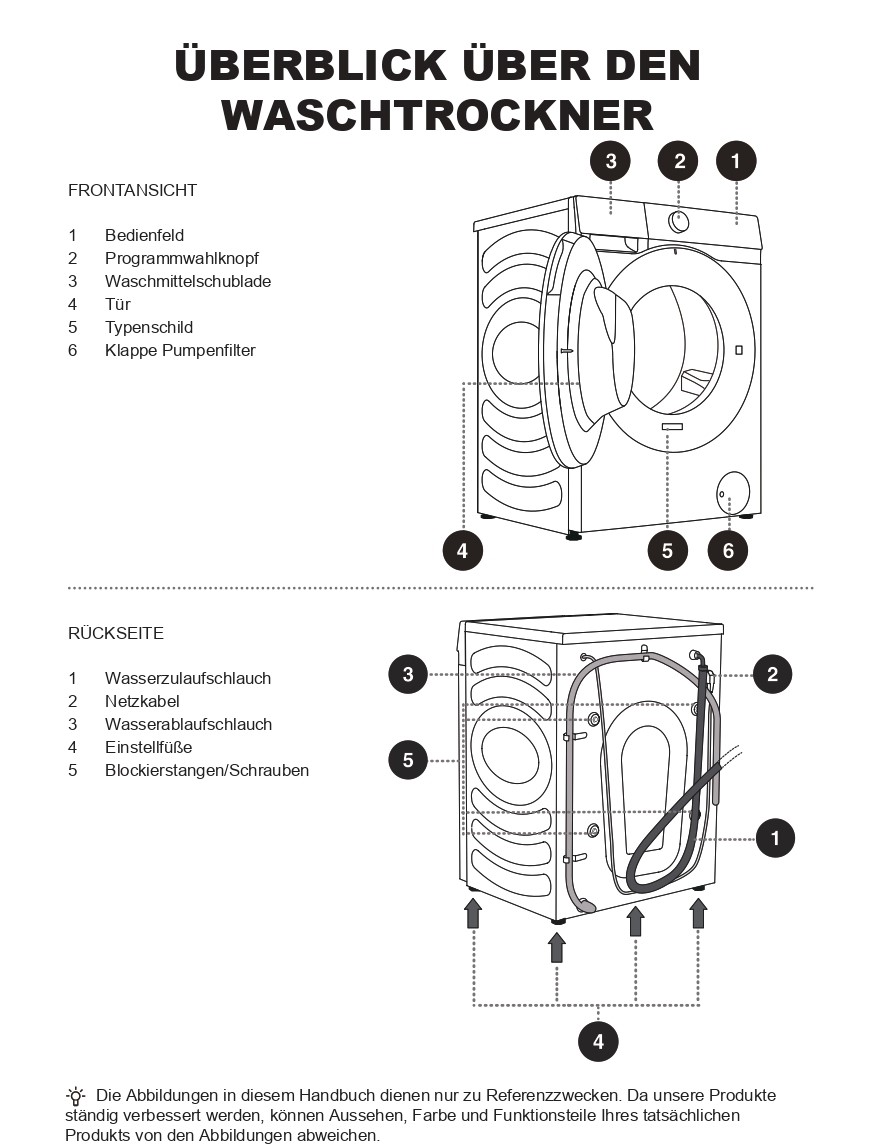 ÜBERBLICK ÜBER DEN WASCHTROCKNER

FRONTANSICHT

1 Bedienfeld
2 Programmwahlknopf
3 Waschmittelschublade
4 Tür
5 Typenschild
6 Klappe Pumpenfilter

3 2 1

4 5 6

RÜCKSEITE

1 Wasserzulaufschlauch
2 Netzkabel
3 Wasserablaufschlauch
4 Einstellfüße
5 Blockierstangen/Schrauben

3 2

5

1

4

Die Abbildungen in diesem Handbuch dienen nur zu Referenzzwecken. Da unsere Produkte ständig verbessert werden, können Aussehen, Farbe und Funktionsteile Ihres tatsächlichen Produkts von den Abbildungen abweichen.