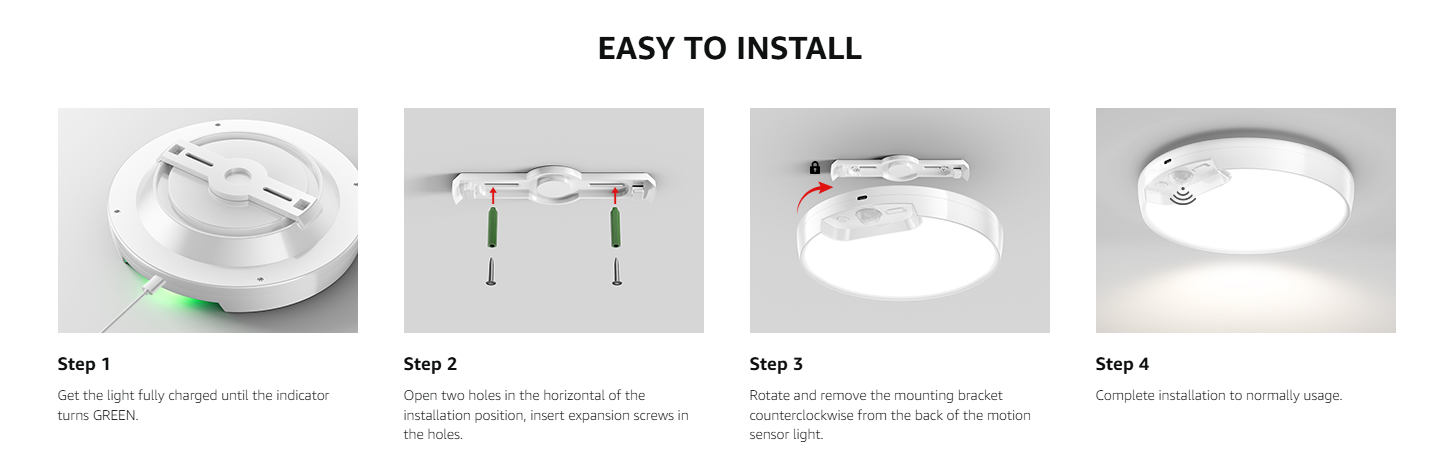 EASY TO INSTALL

Step 1

Get the light fully charged until the indicator turns GREEN.

Step 2

Open two holes in the horizontal of the installation position, insert expansion screws in the holes.

Step 3

Rotate and remove the mounting bracket counterclockwise from the back of the motion sensor light.

Step 4

Complete installation to normally usage.