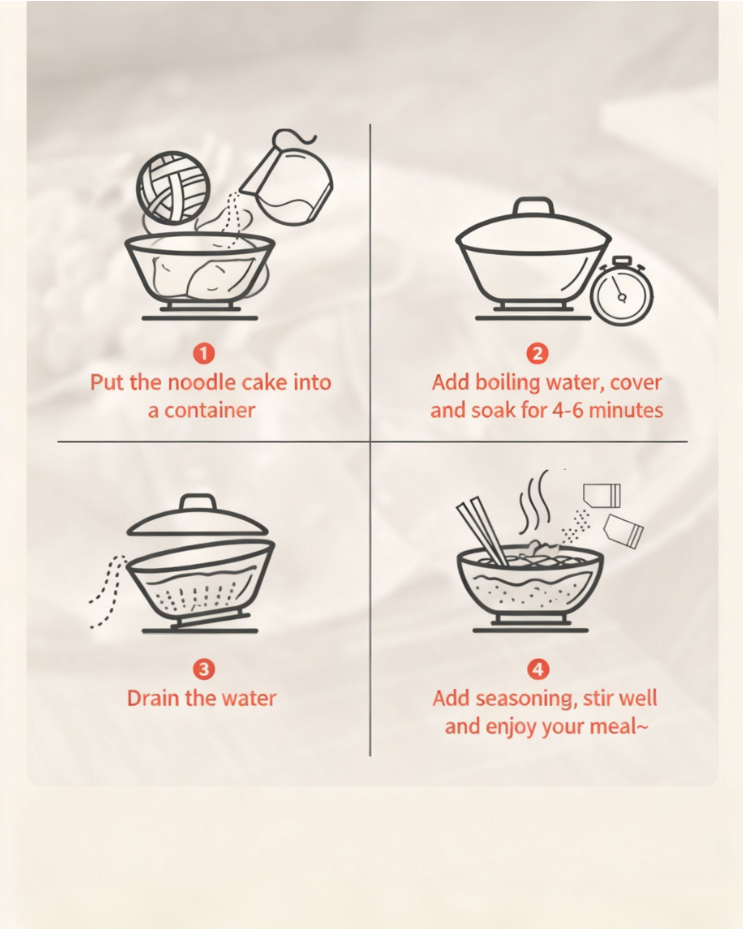 1
Put the noodle cake into a container

2
Add boiling water, cover and soak for 4-6 minutes

3
Drain the water

4
Add seasoning, stir well and enjoy your meal~