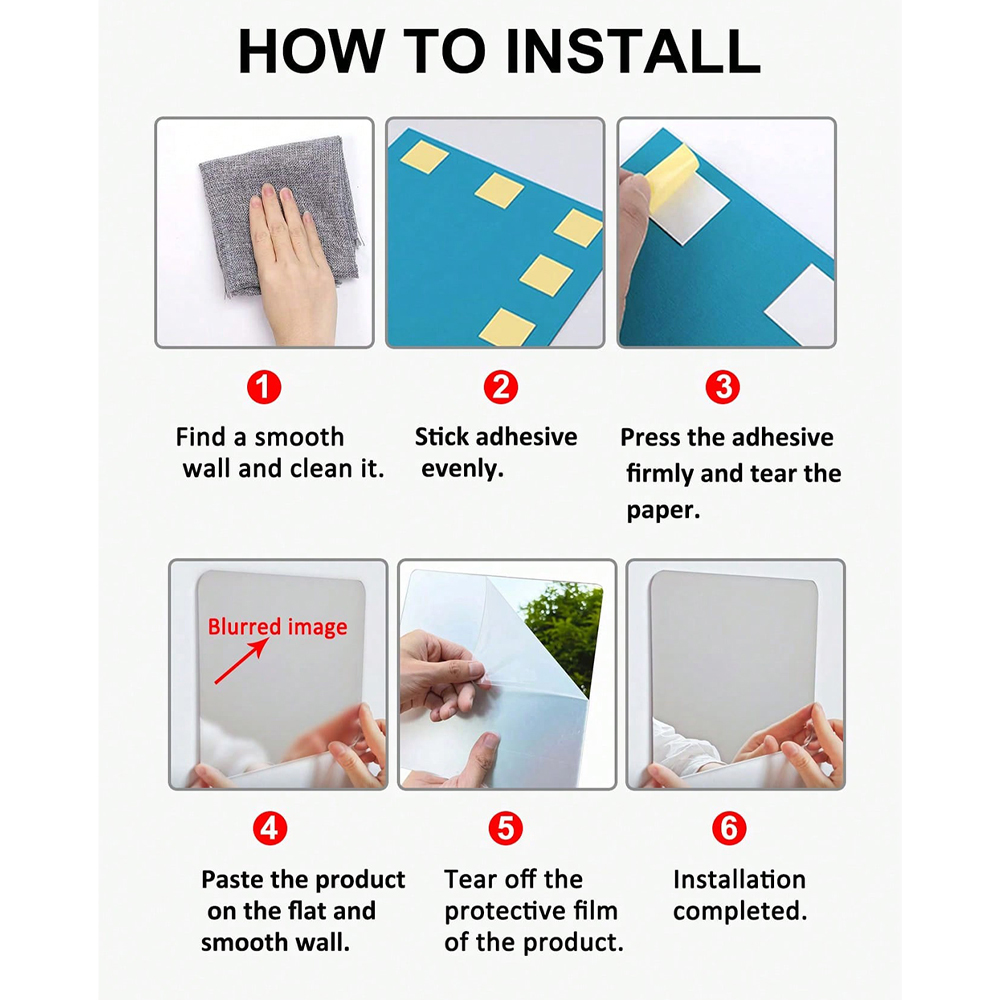 HOW TO INSTALL

1
Find a smooth wall and clean it.

2
Stick adhesive evenly.

3
Press the adhesive firmly and tear the paper.

Blurred image

4
Paste the product on the flat and smooth wall.

5
Tear off the protective film of the product.

6
Installation completed.