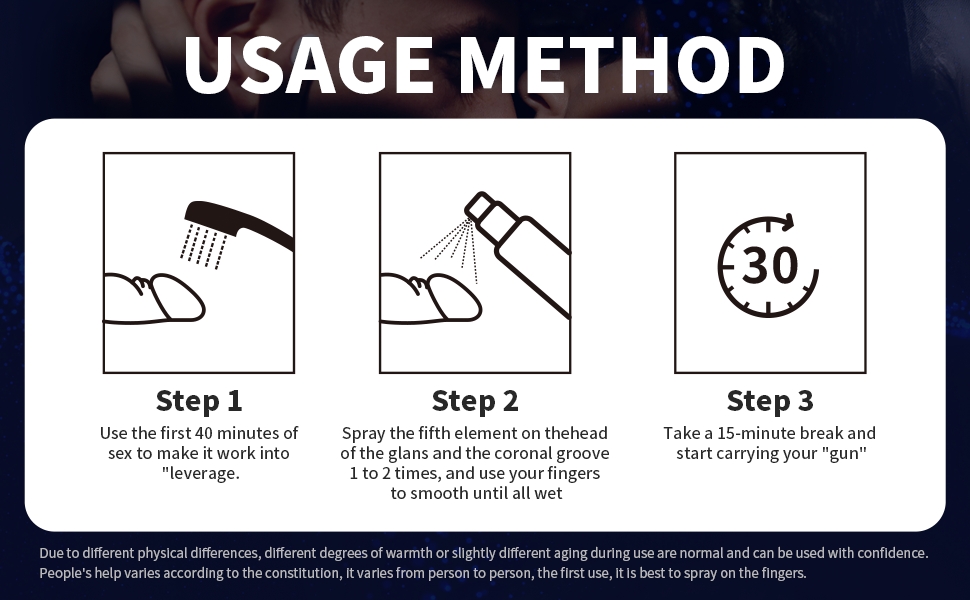 USAGE METHOD

30

Step 1
Use the first 40 minutes of sex to make it work into "leverage.

Step 2
Spray the fifth element on thehead of the glans and the coronal groove 1 to 2 times, and use your fingers to smooth until all wet

Step 3
Take a 15-minute break and start carrying your "gun"

Due to different physical differences, different degrees of warmth or slightly different aging during use are normal and can be used with confidence. People's help varies according to the constitution, it varies from person to person, the first use, it is best to spray on the fingers.