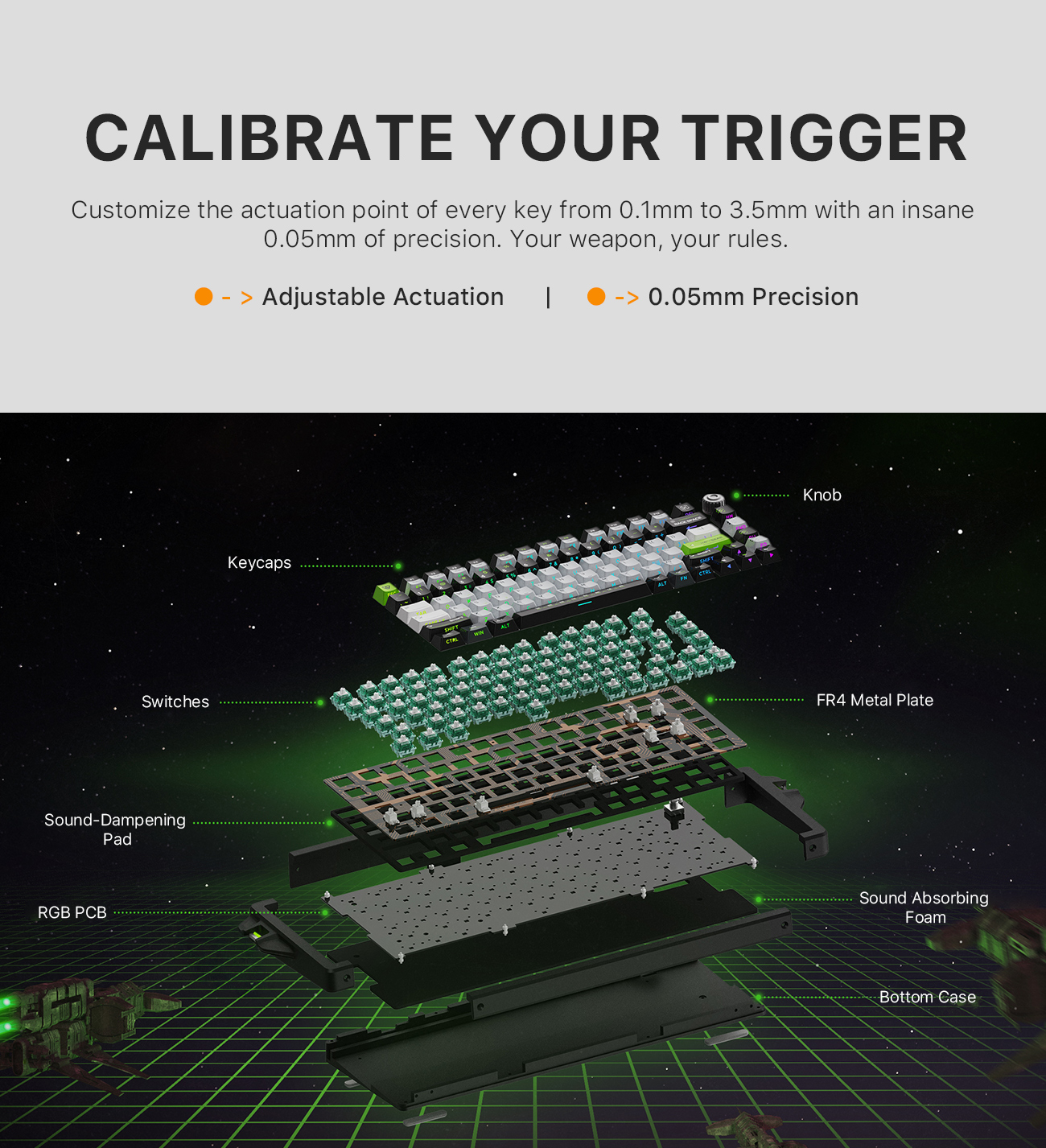 CALIBRATE YOUR TRIGGER

Customize the actuation point of every key from 0.1mm to 3.5mm with an insane 0.05mm of precision. Your weapon, your rules.

- > Adjustable Actuation | -> 0.05mm Precision

Knob

Keycaps

Switches

FR4 Metal Plate

Sound-Dampening Pad

RGB PCB

Sound Absorbing Foam

Bottom Case