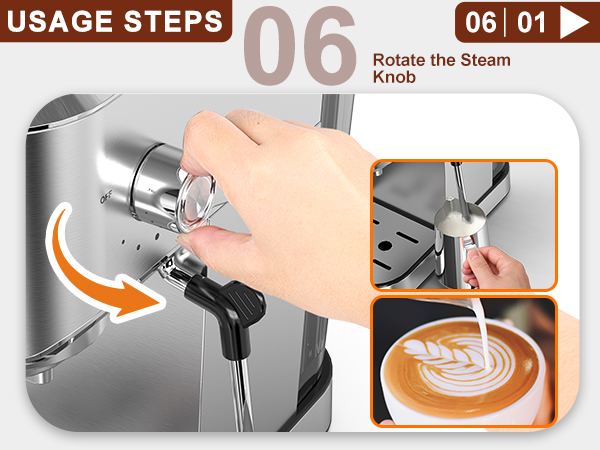 USAGE STEPS

06

06 | 01

Rotate the Steam Knob

OFF