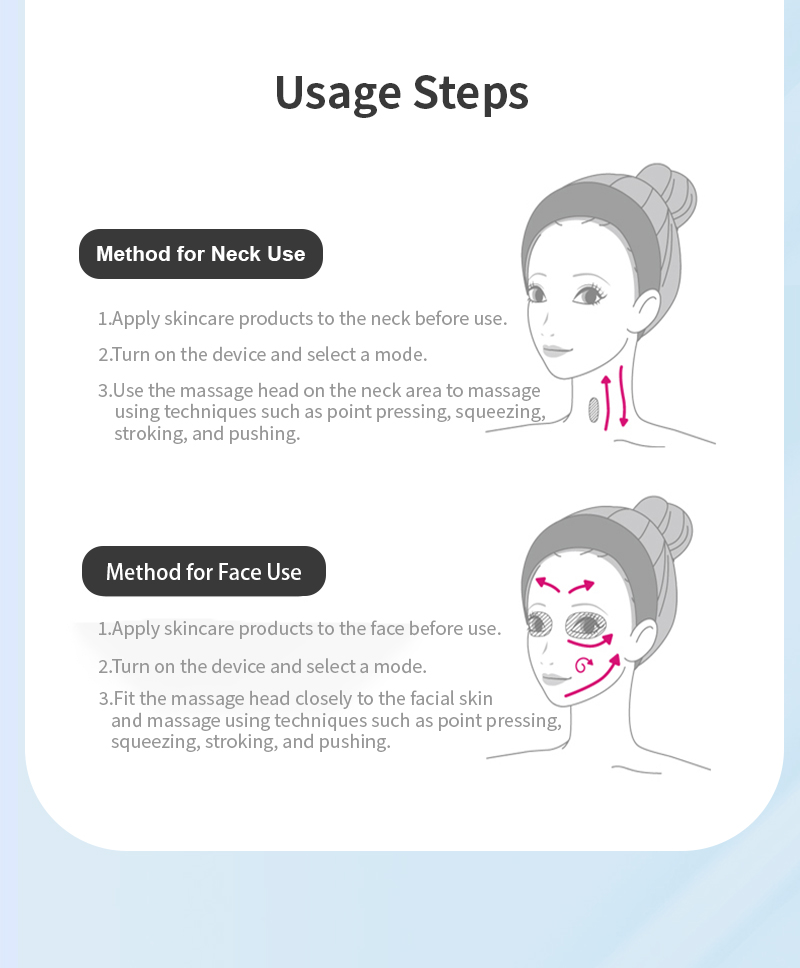 Usage Steps

Method for Neck Use

1.Apply skincare products to the neck before use.

2.Turn on the device and select a mode.

3.Use the massage head on the neck area to massage using techniques such as point pressing, squeezing, stroking, and pushing.

Method for Face Use

1.Apply skincare products to the face before use.

2.Turn on the device and select a mode.

3.Fit the massage head closely to the facial skin and massage using techniques such as point pressing, squeezing, stroking, and pushing.