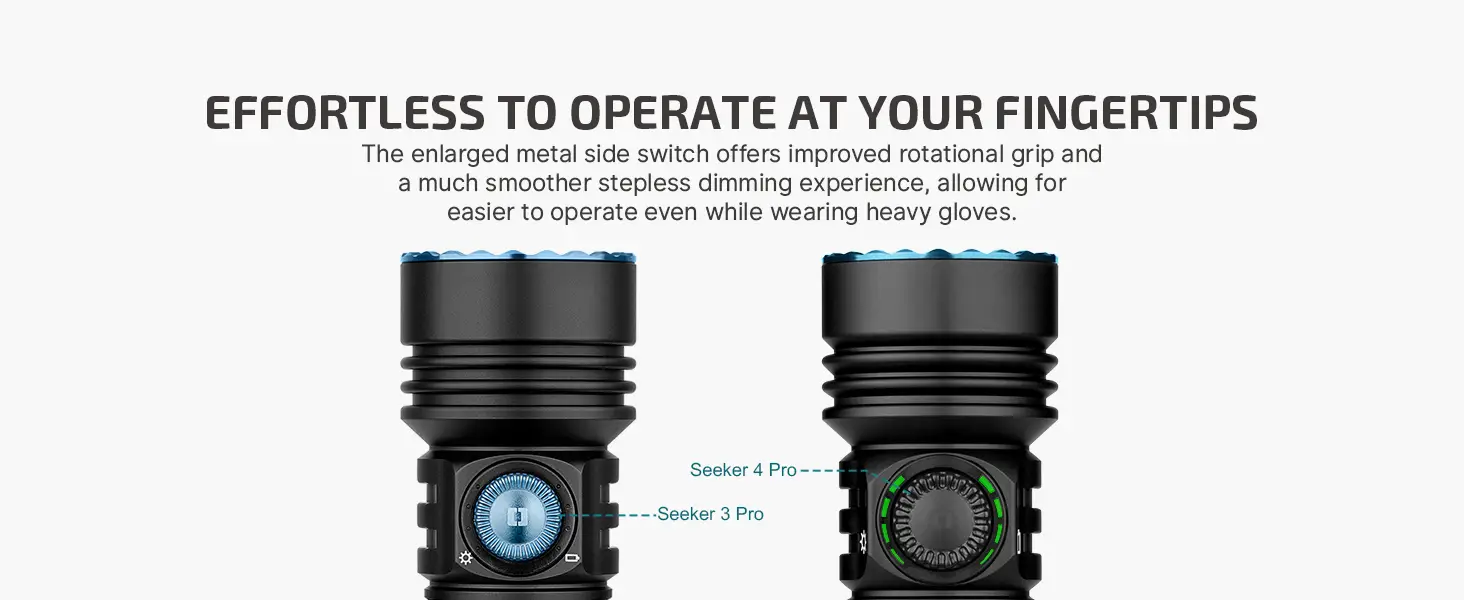 EFFORTLESS TO OPERATE AT YOUR FINGERTIPS

The enlarged metal side switch offers improved rotational grip and a much smoother stepless dimming experience, allowing for easier to operate even while wearing heavy gloves.

Seeker 4 Pro

Seeker 3 Pro