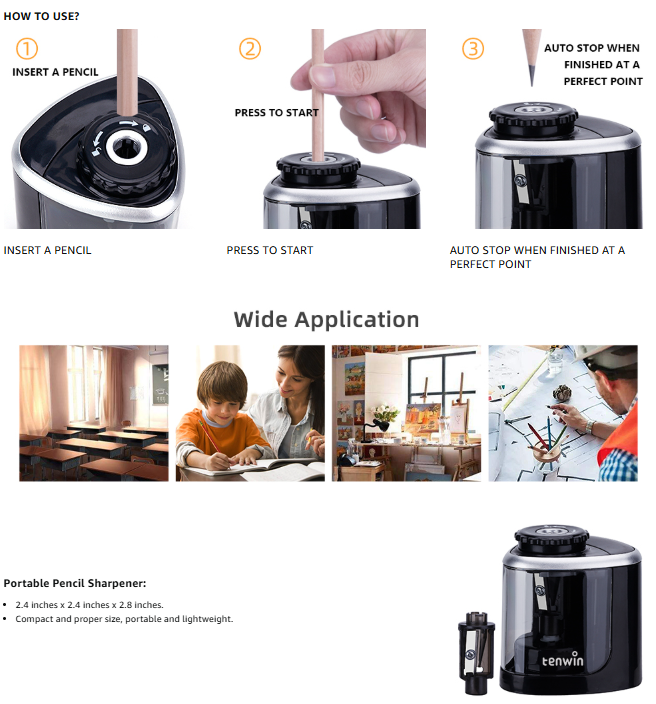 HOW TO USE?

①
INSERT A PENCIL

②
PRESS TO START

③
AUTO STOP WHEN FINISHED AT A PERFECT POINT

INSERT A PENCIL

PRESS TO START

AUTO STOP WHEN FINISHED AT A PERFECT POINT

Wide Application

Portable Pencil Sharpener:

- 2.4 inches x 2.4 inches x 2.8 inches.
- Compact and proper size, portable and lightweight.

tenwin