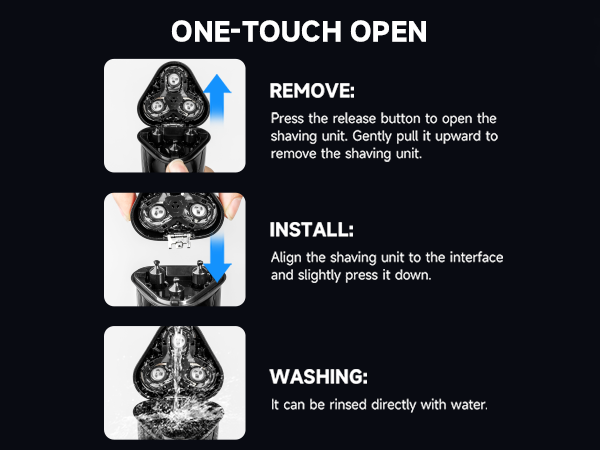 ONE-TOUCH OPEN

REMOVE:

Press the release button to open the shaving unit. Gently pull it upward to remove the shaving unit.

INSTALL:

Align the shaving unit to the interface and slightly press it down.

WASHING:

It can be rinsed directly with water.